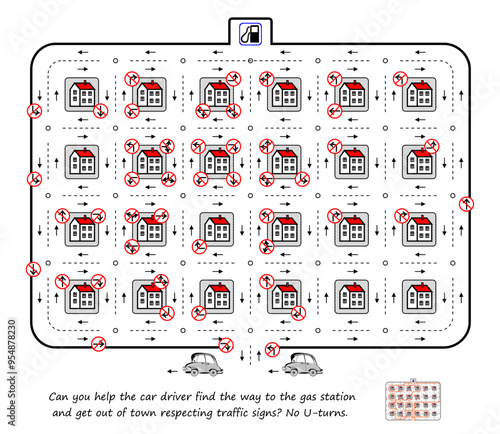 Can you help the car driver find the way to the gas station and get out of town respecting traffic signs? No U-turns.

Adobe Stock | #954878230