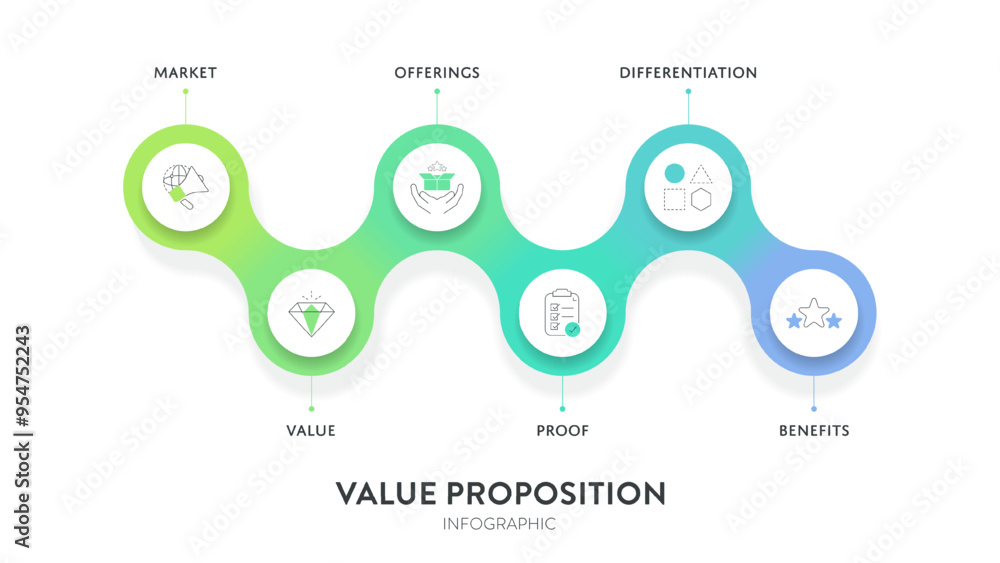 MARKET
OFFERINGS
DIFFERENTIATION
VALUE
PROOF
BENEFITS
VALUE PROPOSITION
INFOGRAPHIC
Adobe Stock | #954752243