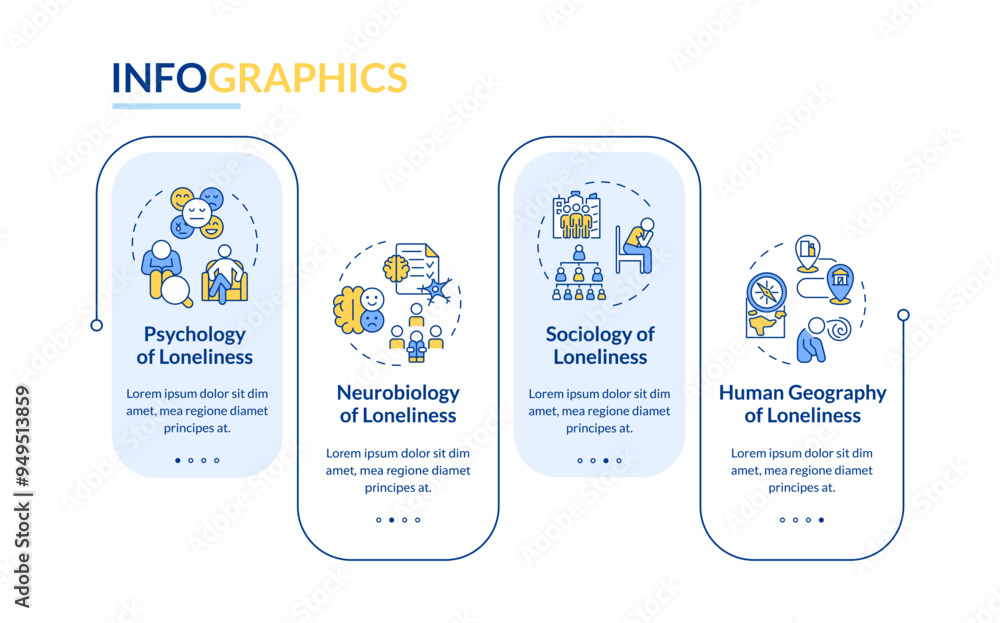 INFOGRAPHICS

Psychology of Loneliness

Lorem ipsum dolor sit dim amet, mea regione diamet principes at.

Neurobiology of Loneliness

Lorem ipsum dolor sit dim amet, mea regione diamet principes at.

Sociology of Loneliness

Lorem ipsum dolor sit dim amet, mea regione diamet principes at.

Human Geography of Loneliness

Lorem ipsum dolor sit dim amet, mea regione diamet principes at.

Adobe Stock | #949513859