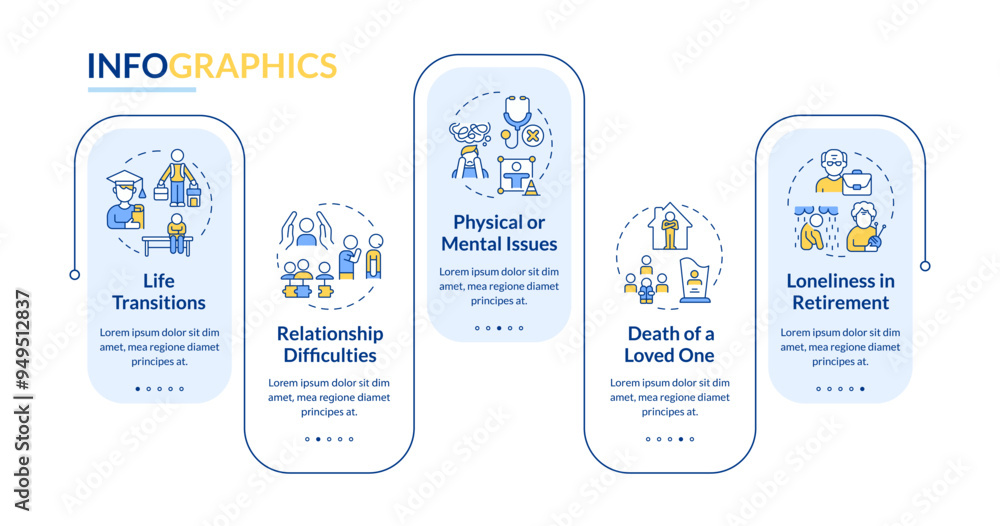 INFOGRAPHICS

Life Transitions

Lorem ipsum dolor sit dim amet, mea regione diamet principes at.

Relationship Difficulties

Lorem ipsum dolor sit dim amet, mea regione diamet principes at.

Physical or Mental Issues

Lorem ipsum dolor sit dim amet, mea regione diamet principes at.

Death of a Loved One

Lorem ipsum dolor sit dim amet, mea regione diamet principes at.

Loneliness in Retirement

Lorem ipsum dolor sit dim amet, mea regione diamet principes at.

Adobe Stock | #949512837