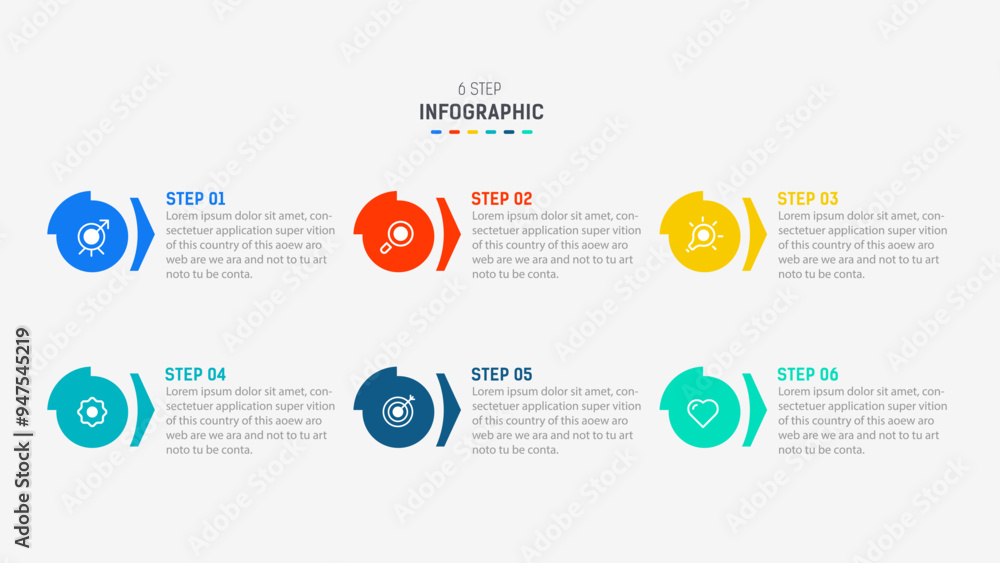 6 STEP
INFOGRAPHIC

STEP 01
Lorem ipsum dolor sit amet, consectetuer application super vition of this country of this aoew aro web are we ara and not to tu art noto tu be conta.

STEP 02
Lorem ipsum dolor sit amet, consectetuer application super vition of this country of this aoew aro web are we ara and not to tu art noto tu be conta.

STEP 03
Lorem ipsum dolor sit amet, consectetuer application super vition of this country of this aoew aro web are we ara and not to tu art noto tu be conta.

STEP 04
Lorem ipsum dolor sit amet, consectetuer application super vition of this country of this aoew aro web are we ara and not to tu art noto tu be conta.

STEP 05
Lorem ipsum dolor sit amet, consectetuer application super vition of this country of this aoew aro web are we ara and not to tu art noto tu be conta.

STEP 06
Lorem ipsum dolor sit amet, consectetuer application super vition of this country of this aoew aro web are we ara and not to tu art noto tu be conta.

Adobe Stock | #947545219