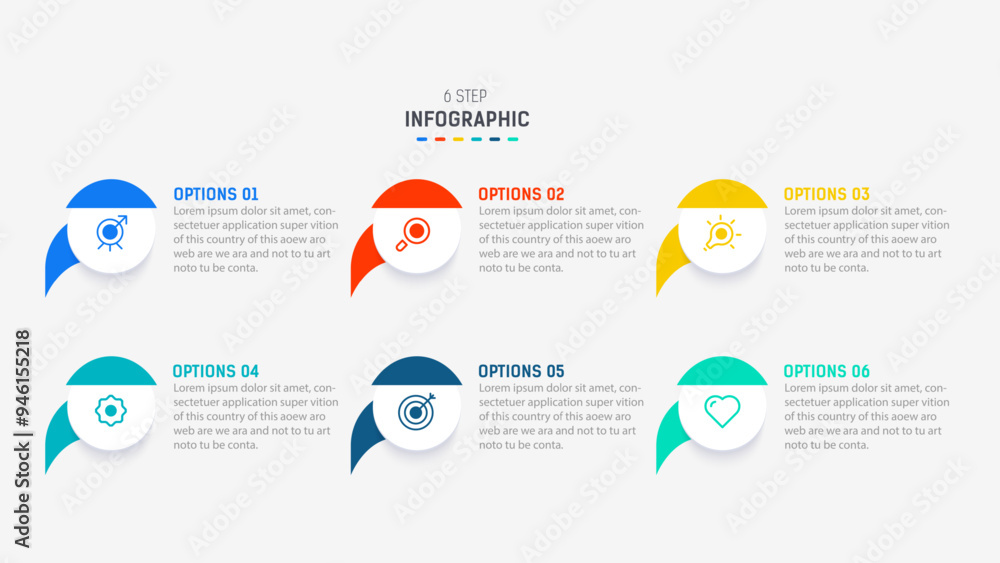 6 STEP
INFOGRAPHIC

OPTIONS 01
Lorem ipsum dolor sit amet, consectetuer application super vition of this country of this aoew aro web are we ara and not to tu art noto tu be conta.

OPTIONS 02
Lorem ipsum dolor sit amet, consectetuer application super vition of this country of this aoew aro web are we ara and not to tu art noto tu be conta.

OPTIONS 03
Lorem ipsum dolor sit amet, consectetuer application super vition of this country of this aoew aro web are we ara and not to tu art noto tu be conta.

OPTIONS 04
Lorem ipsum dolor sit amet, consectetuer application super vition of this country of this aoew aro web are we ara and not to tu art noto tu be conta.

OPTIONS 05
Lorem ipsum dolor sit amet, consectetuer application super vition of this country of this aoew aro web are we ara and not to tu art noto tu be conta.

OPTIONS 06
Lorem ipsum dolor sit amet, consectetuer application super vition of this country of this aoew aro web are we ara and not to tu art noto tu be conta.

Adobe Stock | #946155218