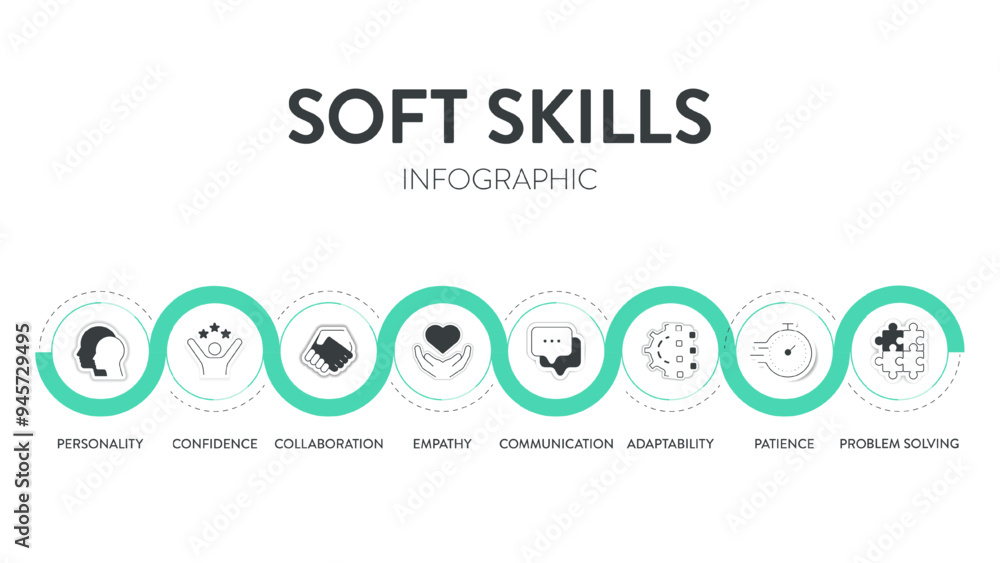 SOFT SKILLS
INFOGRAPHIC

PERSONALITY CONFIDENCE COLLABORATION EMPATHY COMMUNICATION ADAPTABILITY PATIENCE PROBLEM SOLVING

Adobe Stock | #945729495