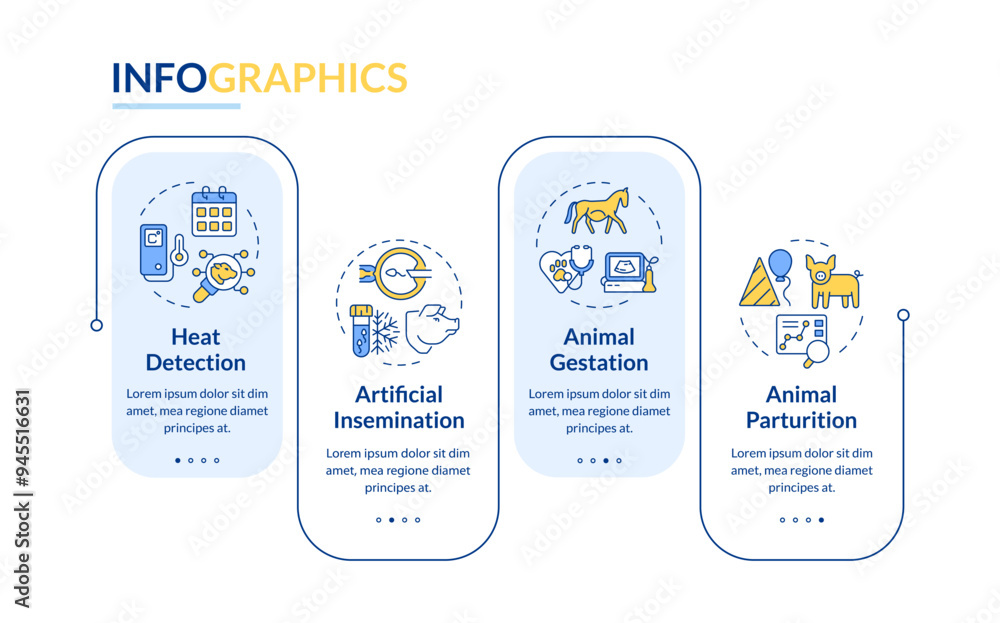 INFOGRAPHICS

Heat Detection

Lorem ipsum dolor sit dim amet, mea regione diamet principes at.

Artificial Insemination

Lorem ipsum dolor sit dim amet, mea regione diamet principes at.

Animal Gestation

Lorem ipsum dolor sit dim amet, mea regione diamet principes at.

Animal Parturition

Lorem ipsum dolor sit dim amet, mea regione diamet principes at.

Adobe Stock | #945516631