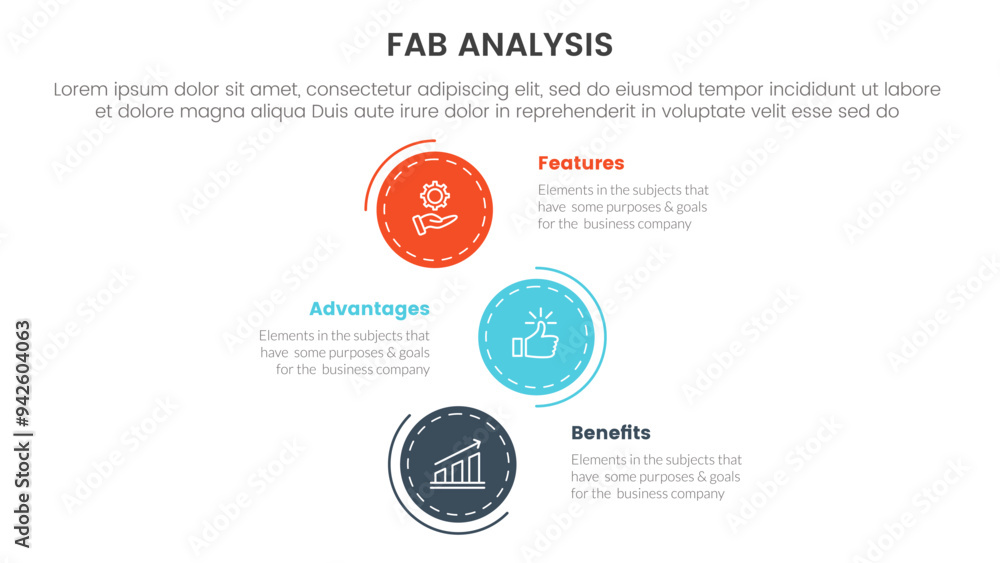 FAB ANALYSIS

Lorem ipsum dolor sit amet, consectetur adipiscing elit, sed do eiusmod tempor incididunt ut labore et dolore magna aliqua Duis aute irure dolor in reprehenderit in voluptate velit esse sed do

Features

Elements in the subjects that have some purposes & goals for the business company

Advantages

Elements in the subjects that have some purposes & goals for the business company

Benefits

Elements in the subjects that have some purposes & goals for the business company

Adobe Stock | #942604063