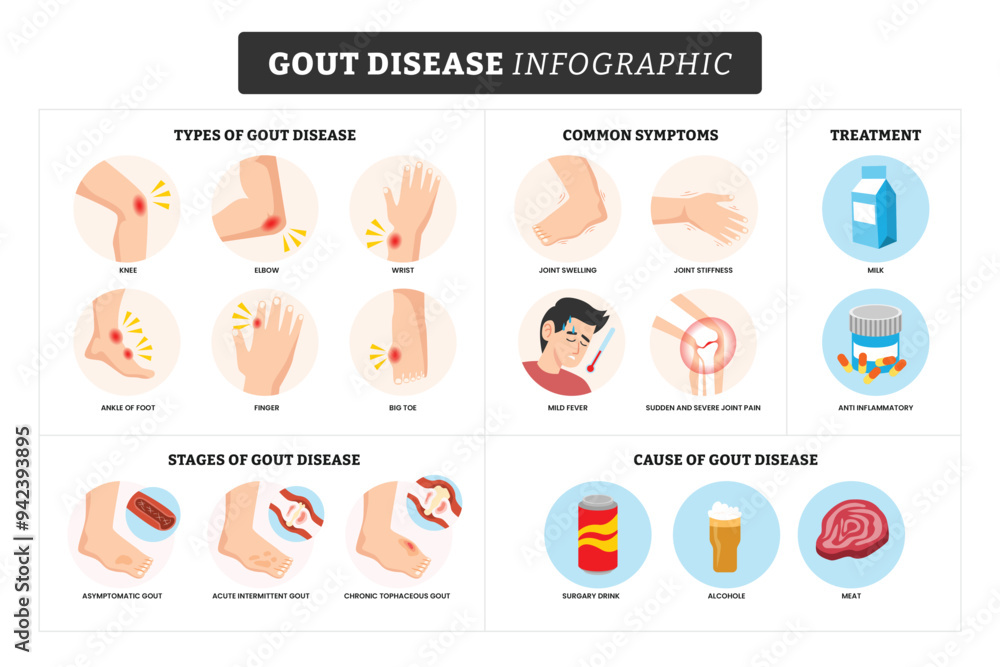 GOUT DISEASE INFOGRAPHIC

TYPES OF GOUT DISEASE

KNEE

ELBOW

WRIST

ANKLE OF FOOT

FINGER

BIG TOE

COMMON SYMPTOMS

JOINT SWELLING

JOINT STIFFNESS

MILD FEVER

SUDDEN AND SEVERE JOINT PAIN

TREATMENT

MILK

ANTI INFLAMMATORY

STAGES OF GOUT DISEASE

ASYMPTOMATIC GOUT

ACUTE INTERMITTENT GOUT

CHRONIC TOPHACEOUS GOUT

CAUSE OF GOUT DISEASE

SURGARY DRINK

ALCOHOLE

MEAT

Adobe Stock | #942393895