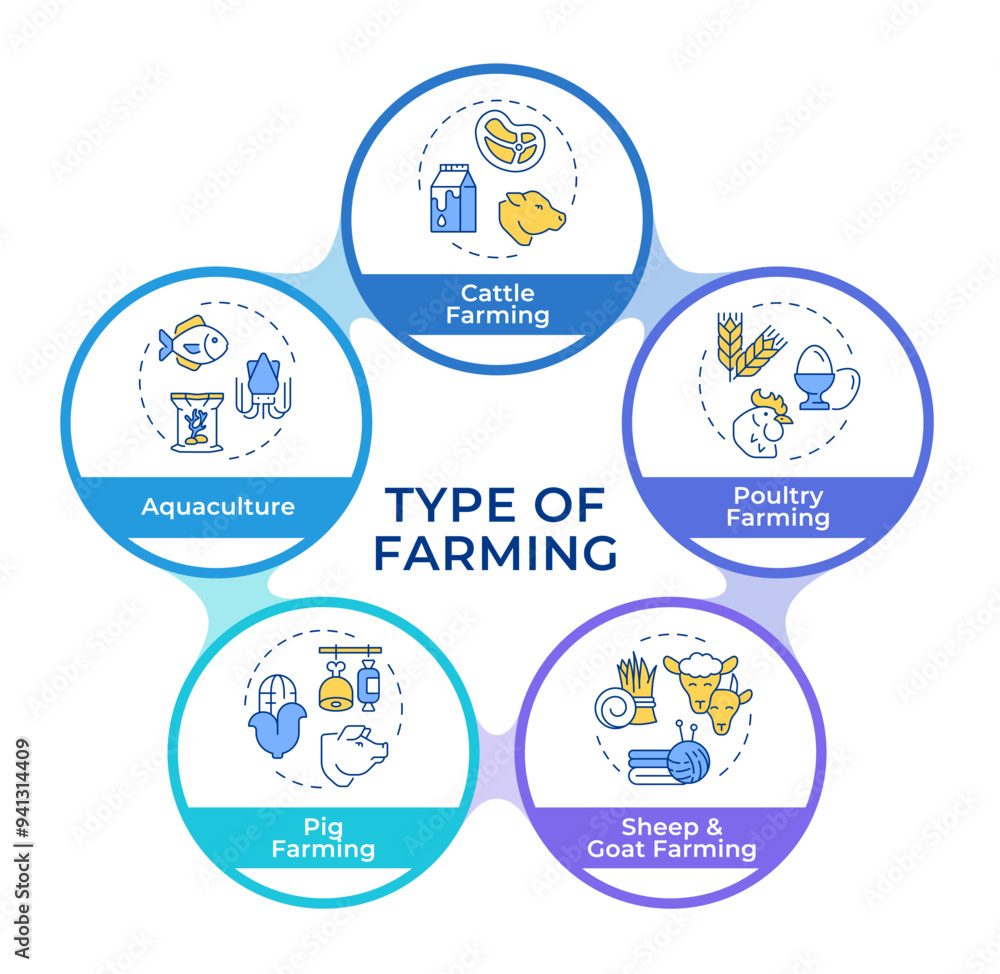 TYPE OF FARMING

Cattle Farming

Poultry Farming

Sheep & Goat Farming

Pig Farming

Aquaculture

Adobe Stock | #941314409