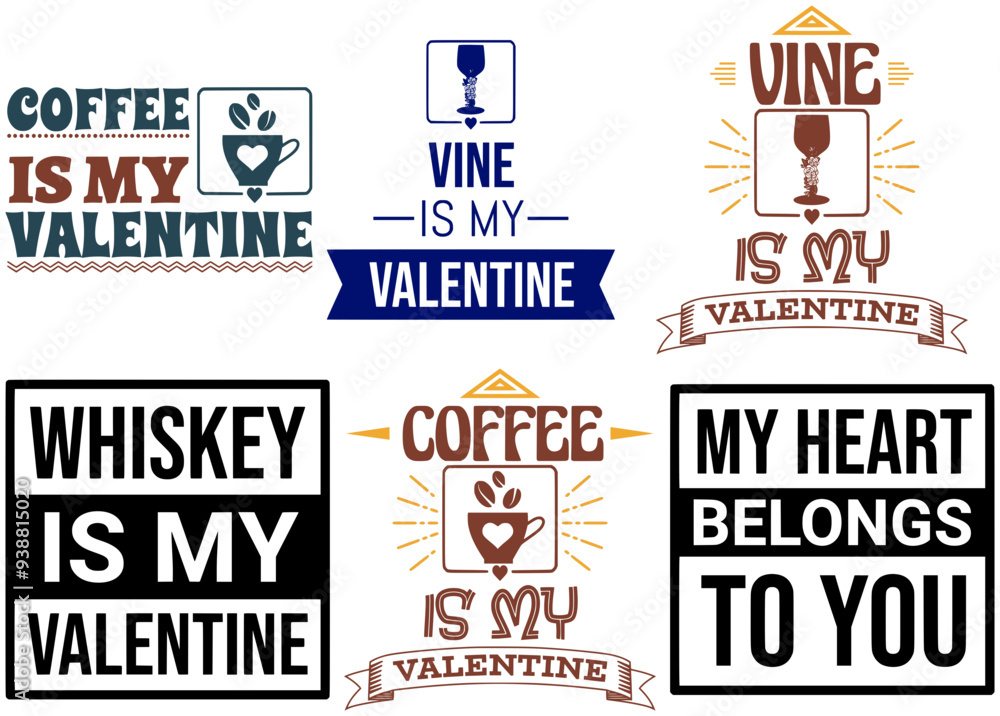 COFFEE IS MY VALENTINE

VINE IS MY VALENTINE

VINE IS MY VALENTINE

WHISKEY IS MY VALENTINE

COFFEE IS MY VALENTINE

MY HEART BELONGS TO YOU

Adobe Stock | #938815020