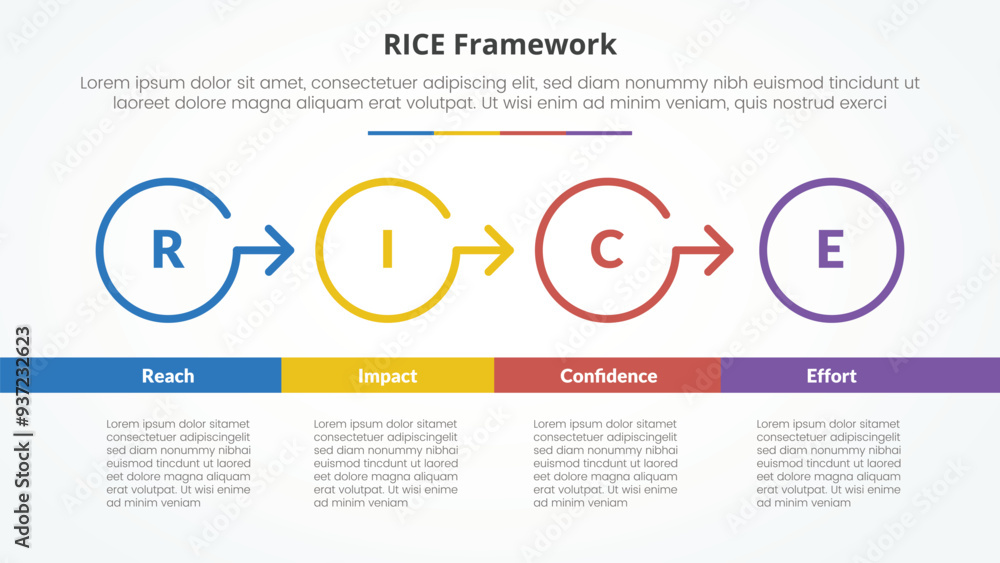 RICE Framework

Lorem ipsum dolor sit amet, consectetuer adipiscing elit, sed diam nonummy nibh euismod tincidunt ut laoreet dolore magna aliquam erat volutpat. Ut wisi enim ad minim veniam, quis nostrud exerci

R

I

C

E

Reach

Impact

Confidence

Effort

Lorem ipsum dolor sitamet consectetuer adipiscingelit sed diam nonummy nibhai euismod tincdunt ut laored eet dolore magna aliquam erat volutpat. Ut wisi enime ad minim veniam

Lorem ipsum dolor sitamet consectetuer adipiscingelit sed diam nonummy nibhai euismod tincdunt ut laored eet dolore magna aliquam erat volutpat. Ut wisi enime ad minim veniam

Lorem ipsum dolor sitamet consectetuer adipiscingelit sed diam nonummy nibhai euismod tincdunt ut laored eet dolore magna aliquam erat volutpat. Ut wisi enime ad minim veniam

Lorem ipsum dolor sitamet consectetuer adipiscingelit sed diam nonummy nibhai euismod tincdunt ut laored eet dolore magna aliquam erat volutpat. Ut wisi enime ad minim veniam

Adobe Stock | #937232623