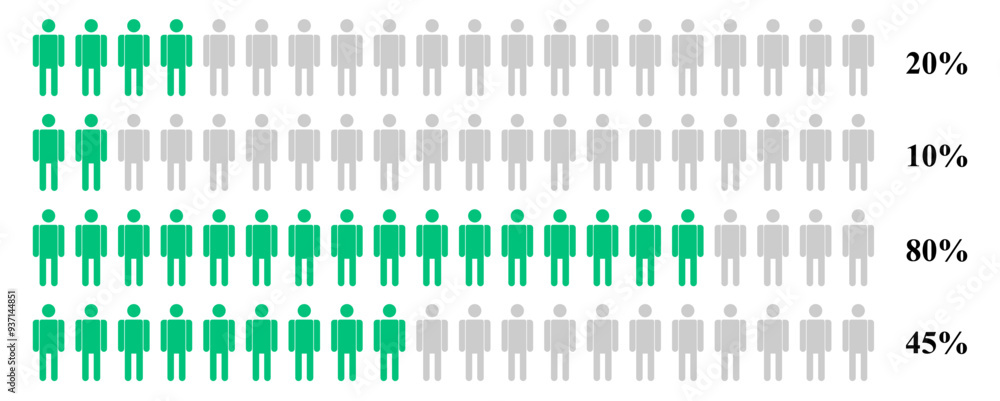 20%

10%

80%

45%

937144851