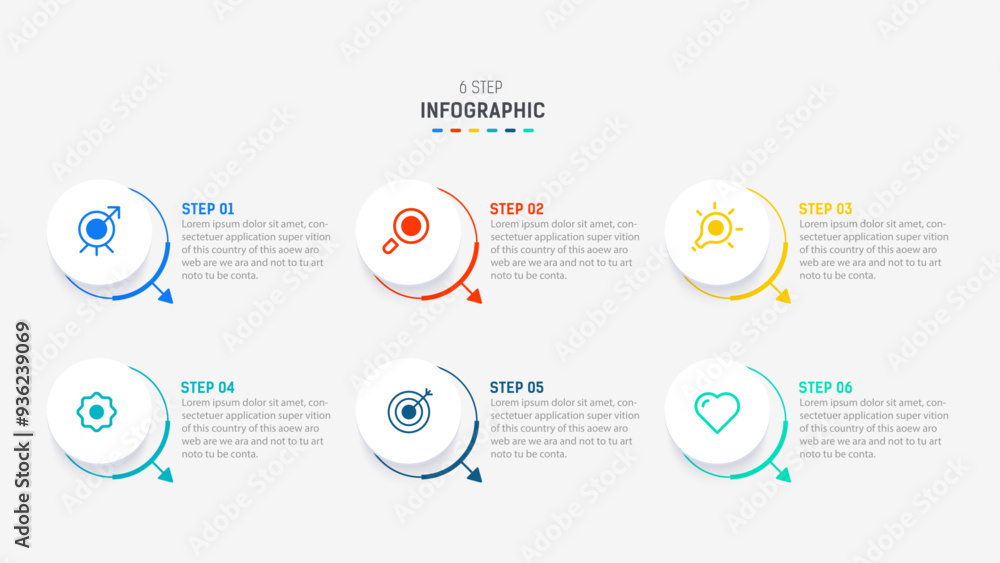 6 STEP
INFOGRAPHIC

STEP 01
Lorem ipsum dolor sit amet, consectetuer application super vition of this country of this aoew aro web are we ara and not to tu art noto tu be conta.

STEP 02
Lorem ipsum dolor sit amet, consectetuer application super vition of this country of this aoew aro web are we ara and not to tu art noto tu be conta.

STEP 03
Lorem ipsum dolor sit amet, consectetuer application super vition of this country of this aoew aro web are we ara and not to tu art noto tu be conta.

STEP 04
Lorem ipsum dolor sit amet, consectetuer application super vition of this country of this aoew aro web are we ara and not to tu art noto tu be conta.

STEP 05
Lorem ipsum dolor sit amet, consectetuer application super vition of this country of this aoew aro web are we ara and not to tu art noto tu be conta.

STEP 06
Lorem ipsum dolor sit amet, consectetuer application super vition of this country of this aoew aro web are we ara and not to tu art noto tu be conta.

Adobe Stock | #936239069