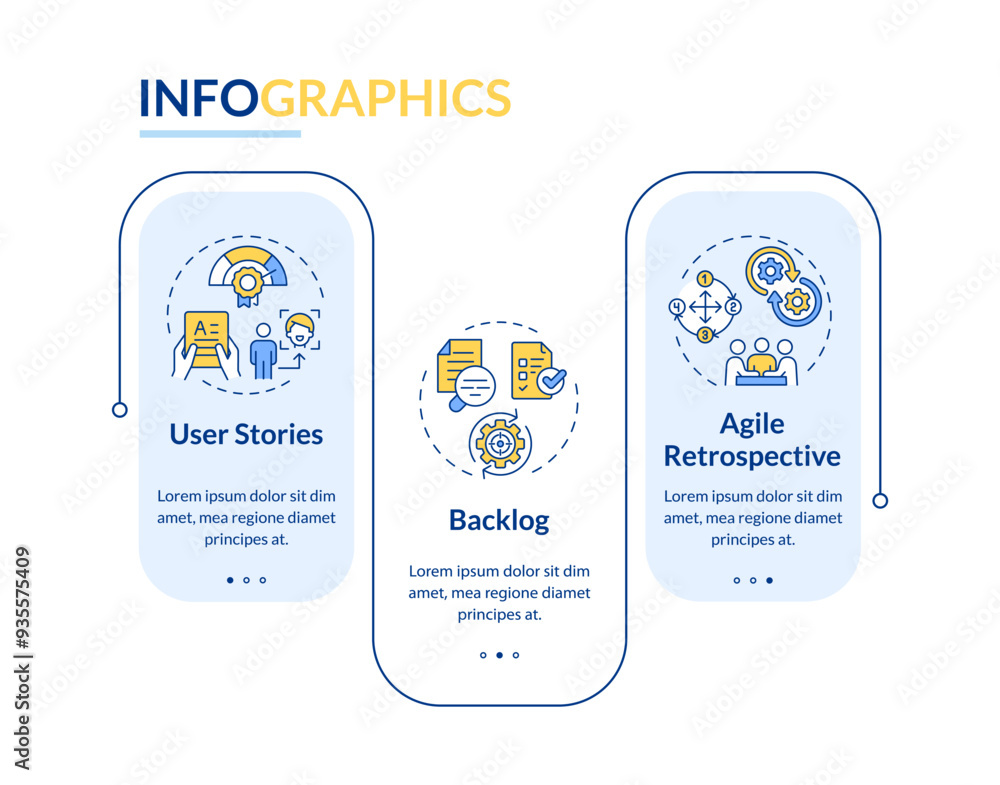 INFOGRAPHICS

A=

User Stories

Lorem ipsum dolor sit dim amet, mea regione diamet principes at.

Backlog

Lorem ipsum dolor sit dim amet, mea regione diamet principes at.

1
2
3
4

Agile Retrospective

Lorem ipsum dolor sit dim amet, mea regione diamet principes at.

Adobe Stock | #935575409