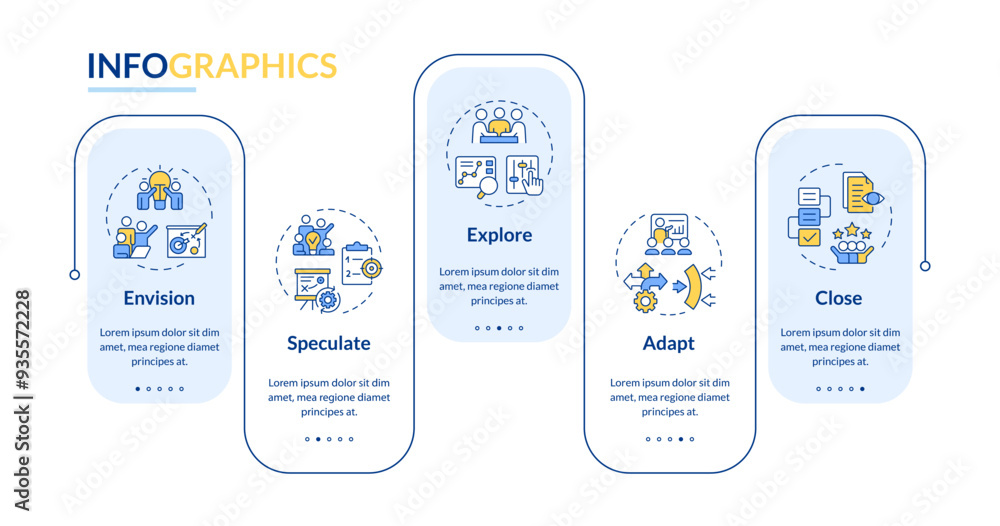 INFOGRAPHICS

Envision

Lorem ipsum dolor sit dim amet, mea regione diamet principes at.

Speculate

Lorem ipsum dolor sit dim amet, mea regione diamet principes at.

Explore

Lorem ipsum dolor sit dim amet, mea regione diamet principes at.

Adapt

Lorem ipsum dolor sit dim amet, mea regione diamet principes at.

Close

Lorem ipsum dolor sit dim amet, mea regione diamet principes at.

Adobe Stock | #935572228