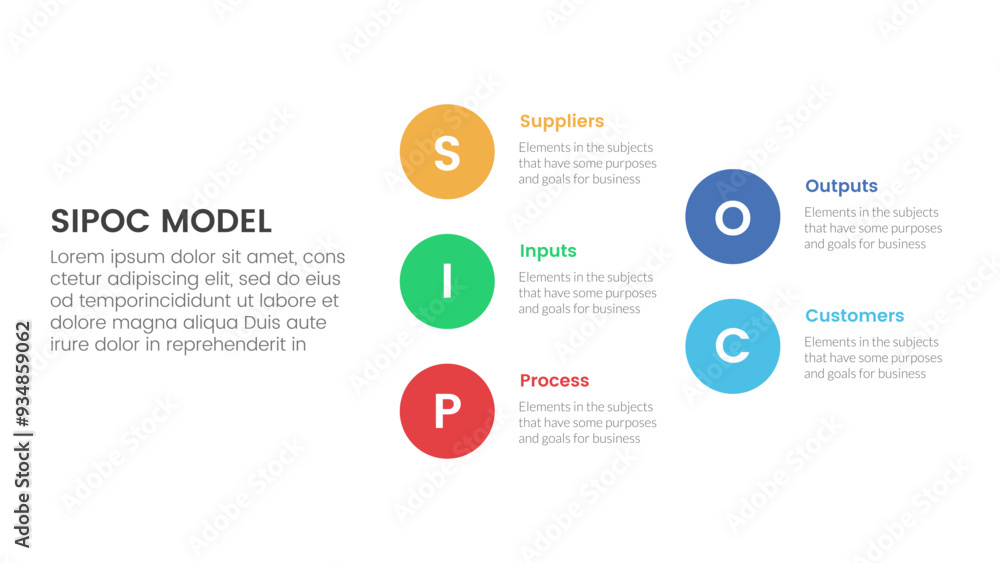 SIPOC MODEL

Lorem ipsum dolor sit amet, cons ctetur adipiscing elit, sed do eius od temporincididunt ut labore et dolore magna aliqua Duis aute irure dolor in reprehenderit in

S

Suppliers

Elements in the subjects that have some purposes and goals for business

I

Inputs

Elements in the subjects that have some purposes and goals for business

P

Process

Elements in the subjects that have some purposes and goals for business

O

Outputs

Elements in the subjects that have some purposes and goals for business

C

Customers

Elements in the subjects that have some purposes and goals for business

Adobe Stock | #934859062