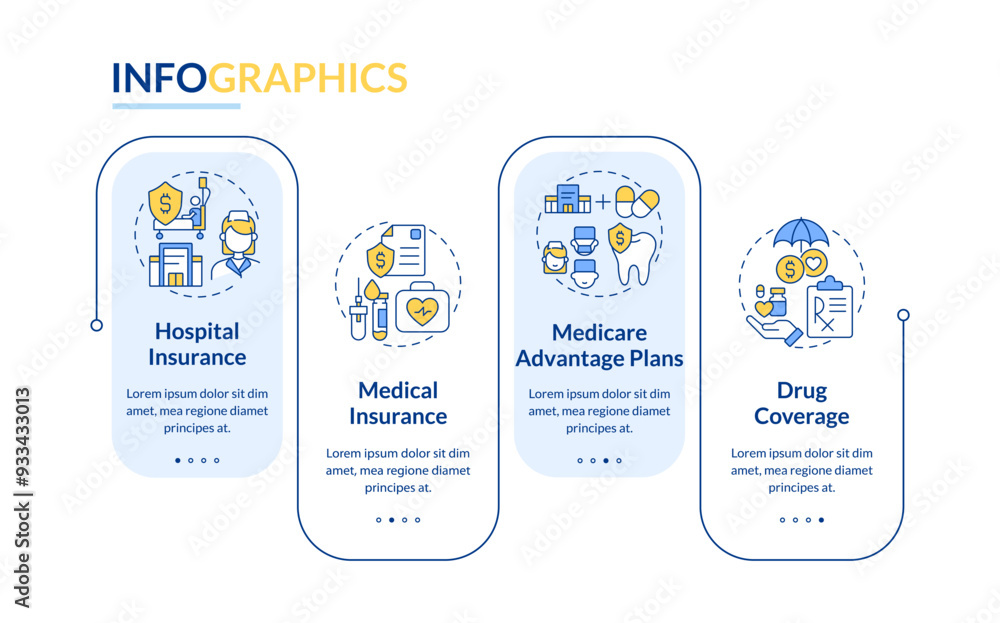 INFOGRAPHICS

Hospital Insurance

Lorem ipsum dolor sit dim amet, mea regione diamet principes at.

Medical Insurance

Lorem ipsum dolor sit dim amet, mea regione diamet principes at.

Medicare Advantage Plans

Lorem ipsum dolor sit dim amet, mea regione diamet principes at.

Drug Coverage

Lorem ipsum dolor sit dim amet, mea regione diamet principes at.

Adobe Stock | #933433013