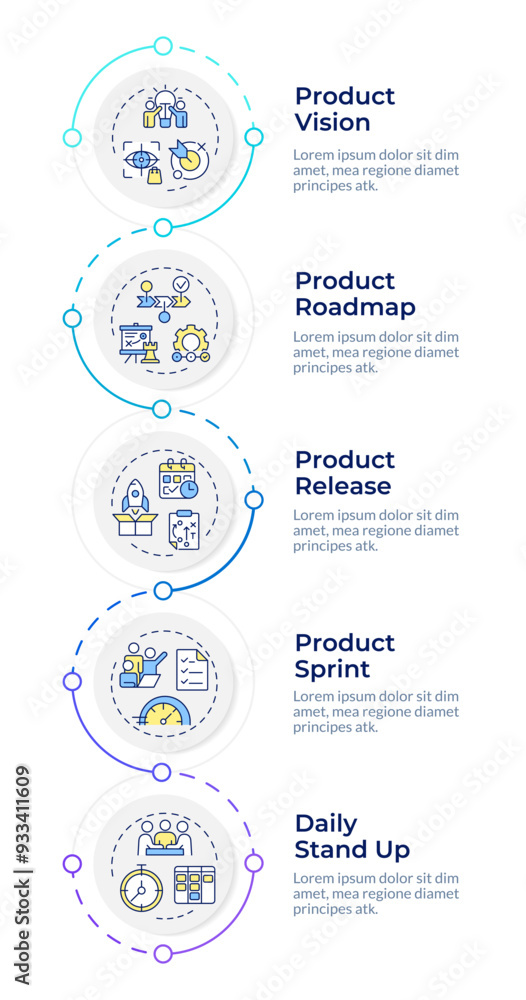 Product Vision

Lorem ipsum dolor sit dim amet, mea regione diamet principes atk.

Product Roadmap

Lorem ipsum dolor sit dim amet, mea regione diamet principes atk.

Product Release

Lorem ipsum dolor sit dim amet, mea regione diamet principes atk.

Product Sprint

Lorem ipsum dolor sit dim amet, mea regione diamet principes atk.

Daily Stand Up

Lorem ipsum dolor sit dim amet, mea regione diamet principes atk.

Adobe Stock | #933411609