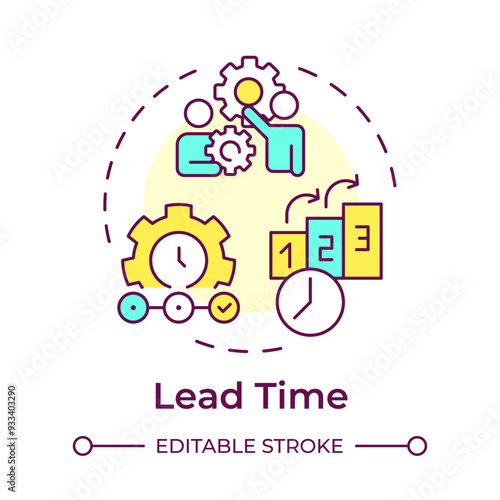 1 2 3

Lead Time

EDITABLE STROKE

Adobe Stock

#933403290