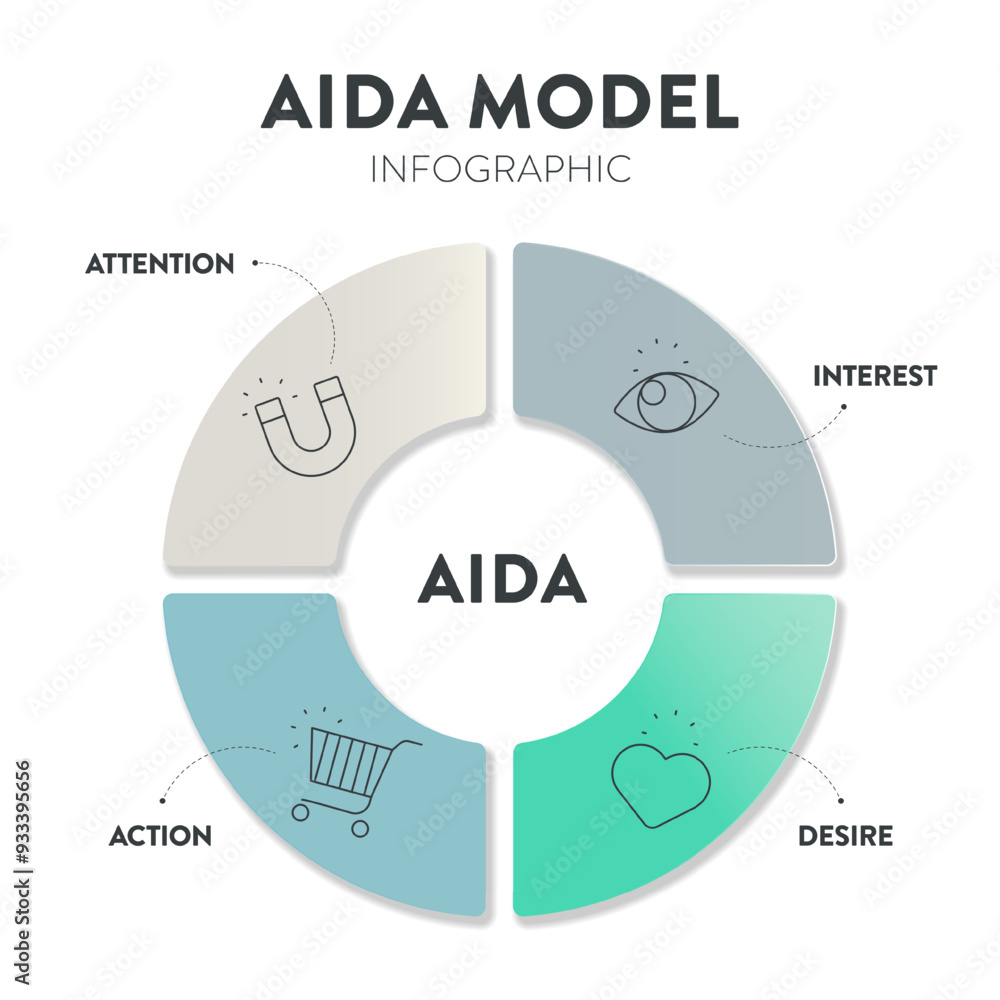 AIDA MODEL
INFOGRAPHIC

ATTENTION

INTEREST

AIDA

ACTION

DESIRE

Adobe Stock | #933395656