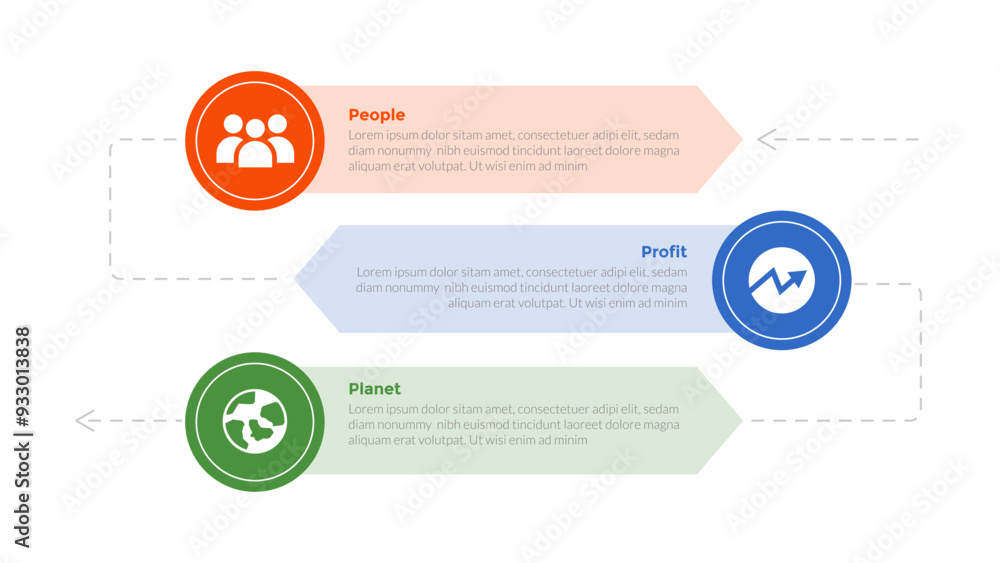 People

Lorem ipsum dolor sitam amet, consectetuer adipi elit, sedam diam nonummy nibh euismod tincidunt laoreet dolore magna aliquam erat volutpat. Ut wisi enim ad minim

Profit

Lorem ipsum dolor sitam amet, consectetuer adipi elit, sedam diam nonummy nibh euismod tincidunt laoreet dolore magna aliquam erat volutpat. Ut wisi enim ad minim

Planet

Lorem ipsum dolor sitam amet, consectetuer adipi elit, sedam diam nonummy nibh euismod tincidunt laoreet dolore magna aliquam erat volutpat. Ut wisi enim ad minim

Adobe Stock | #933013838