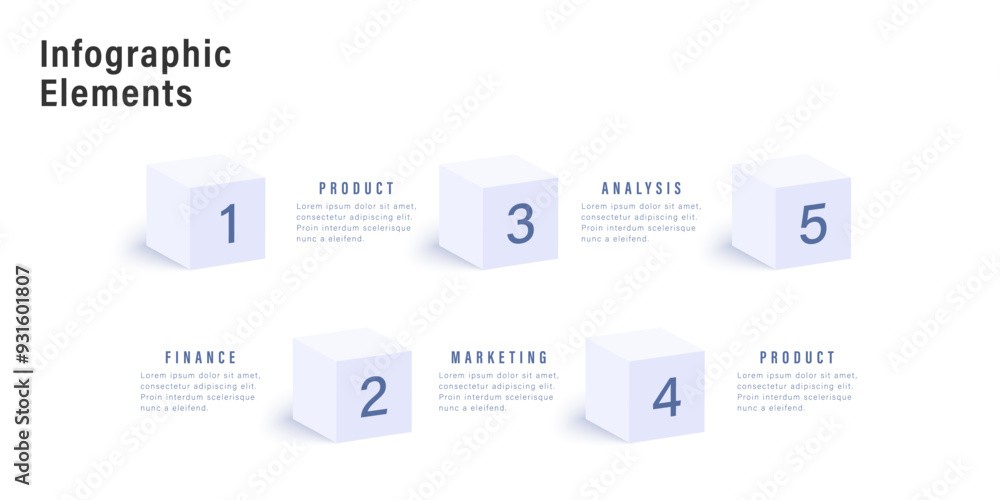 Infographic Elements

1

PRODUCT
Lorem ipsum dolor sit amet, consectetur adipiscing elit. Proin interdum scelerisque nunc a eleifend.

3

ANALYSIS
Lorem ipsum dolor sit amet, consectetur adipiscing elit. Proin interdum scelerisque nunc a eleifend.

5

FINANCE
Lorem ipsum dolor sit amet, consectetur adipiscing elit. Proin interdum scelerisque nunc a eleifend.

2

MARKETING
Lorem ipsum dolor sit amet, consectetur adipiscing elit. Proin interdum scelerisque nunc a eleifend.

4

PRODUCT
Lorem ipsum dolor sit amet, consectetur adipiscing elit. Proin interdum scelerisque nunc a eleifend.

Adobe Stock | #931601807