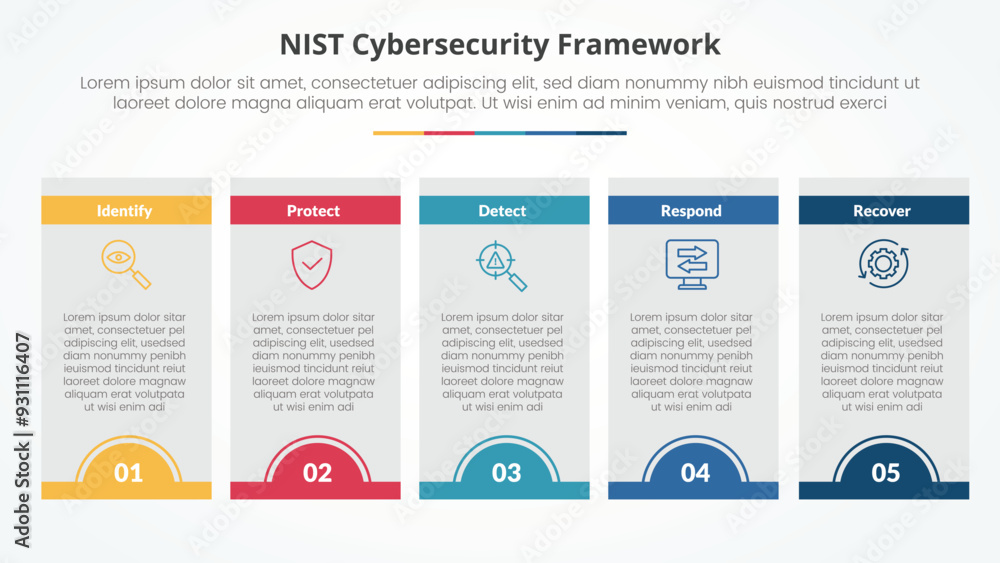 NIST Cybersecurity Framework

Lorem ipsum dolor sit amet, consectetuer adipiscing elit, sed diam nonummy nibh euismod tincidunt ut laoreet dolore magna aliquam erat volutpat. Ut wisi enim ad minim veniam, quis nostrud exerci

Identify

Lorem ipsum dolor sitar amet, consectetuer pel adipiscing elit, usedsed diam nonummy penibh ieuismod tincidunt reiut laoreet dolore magnaw aliquam erat volutpata ut wisi enim adi

01

Protect

Lorem ipsum dolor sitar amet, consectetuer pel adipiscing elit, usedsed diam nonummy penibh ieuismod tincidunt reiut laoreet dolore magnaw aliquam erat volutpata ut wisi enim adi

02

Detect

Lorem ipsum dolor sitar amet, consectetuer pel adipiscing elit, usedsed diam nonummy penibh ieuismod tincidunt reiut laoreet dolore magnaw aliquam erat volutpata ut wisi enim adi

03

Respond

Lorem ipsum dolor sitar amet, consectetuer pel adipiscing elit, usedsed diam nonummy penibh ieuismod tincidunt reiut laoreet dolore magnaw aliquam erat volutpata ut wisi enim adi

04

Recover

Lorem ipsum dolor sitar amet, consectetuer pel adipiscing elit, usedsed diam nonummy penibh ieuismod tincidunt reiut laoreet dolore magnaw aliquam erat volutpata ut wisi enim adi

05

Adobe Stock | #931116407