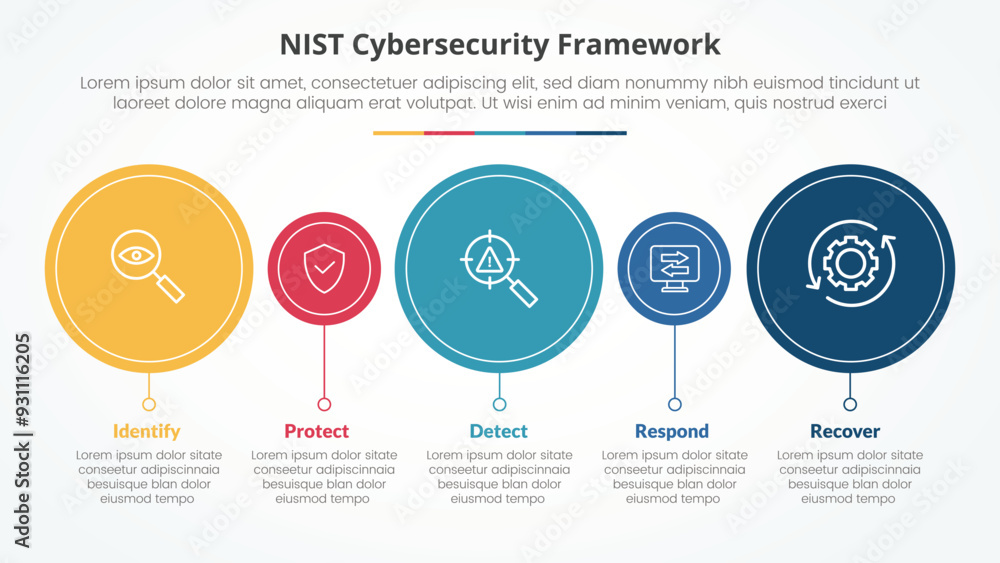 NIST Cybersecurity Framework

Lorem ipsum dolor sit amet, consectetuer adipiscing elit, sed diam nonummy nibh euismod tincidunt ut laoreet dolore magna aliquam erat volutpat. Ut wisi enim ad minim veniam, quis nostrud exerci

Identify
Lorem ipsum dolor sitate conseetur adipiscinnaia besuisque blan dolor eiusmod tempo

Protect
Lorem ipsum dolor sitate conseetur adipiscinnaia besuisque blan dolor eiusmod tempo

Detect
Lorem ipsum dolor sitate conseetur adipiscinnaia besuisque blan dolor eiusmod tempo

Respond
Lorem ipsum dolor sitate conseetur adipiscinnaia besuisque blan dolor eiusmod tempo

Recover
Lorem ipsum dolor sitate conseetur adipiscinnaia besuisque blan dolor eiusmod tempo

Adobe Stock | #931116205