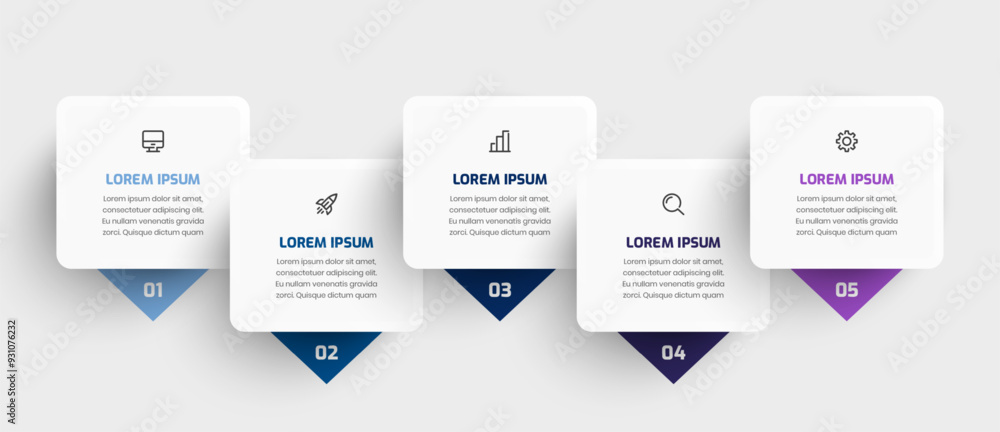 LOREM IPSUM
Lorem ipsum dolor sit amet, consectetuer adipiscing elit. Eu nullam venenatis gravida zorci. Quisque dictum quam

01

LOREM IPSUM
Lorem ipsum dolor sit amet, consectetuer adipiscing elit. Eu nullam venenatis gravida zorci. Quisque dictum quam

02

LOREM IPSUM
Lorem ipsum dolor sit amet, consectetuer adipiscing elit. Eu nullam venenatis gravida zorci. Quisque dictum quam

03

LOREM IPSUM
Lorem ipsum dolor sit amet, consectetuer adipiscing elit. Eu nullam venenatis gravida zorci. Quisque dictum quam

04

LOREM IPSUM
Lorem ipsum dolor sit amet, consectetuer adipiscing elit. Eu nullam venenatis gravida zorci. Quisque dictum quam

05

931076232