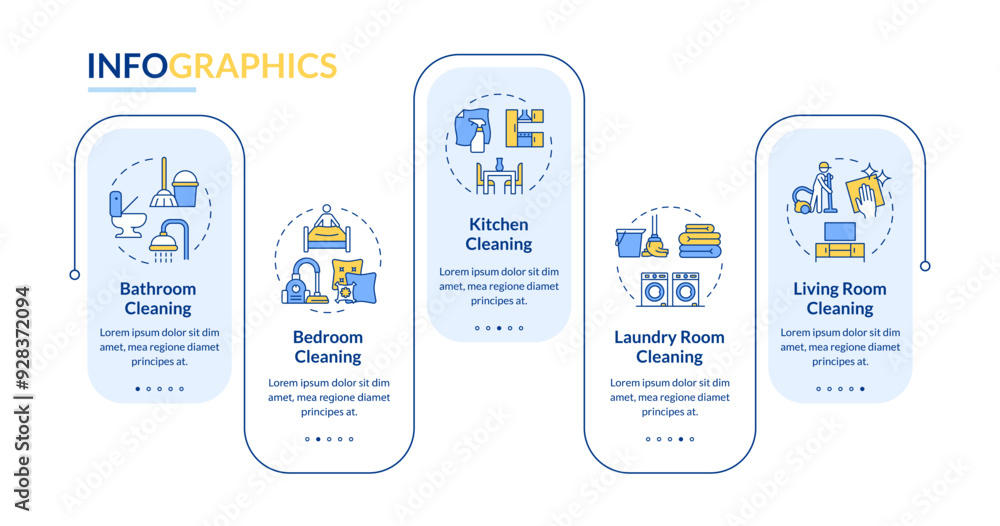 INFOGRAPHICS

Bathroom Cleaning

Lorem ipsum dolor sit dim amet, mea regione diamet principes at.

Bedroom Cleaning

Lorem ipsum dolor sit dim amet, mea regione diamet principes at.

Kitchen Cleaning

Lorem ipsum dolor sit dim amet, mea regione diamet principes at.

Laundry Room Cleaning

Lorem ipsum dolor sit dim amet, mea regione diamet principes at.

Living Room Cleaning

Lorem ipsum dolor sit dim amet, mea regione diamet principes at.

Adobe Stock | #928372094