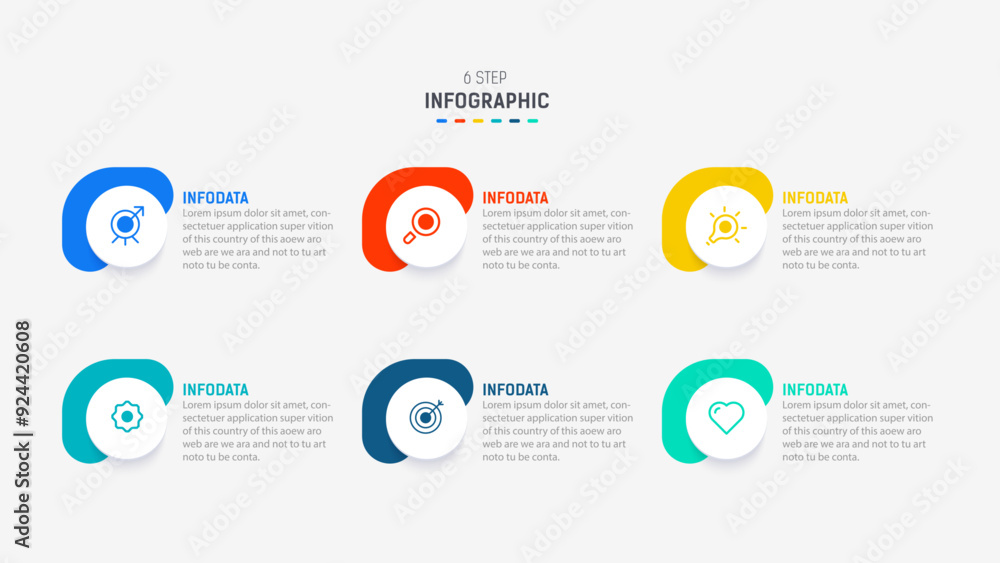 6 STEP
INFOGRAPHIC

INFODATA
Lorem ipsum dolor sit amet, consectetuer application super vition of this country of this aoew aro web are we ara and not to tu art noto tu be conta.

INFODATA
Lorem ipsum dolor sit amet, consectetuer application super vition of this country of this aoew aro web are we ara and not to tu art noto tu be conta.

INFODATA
Lorem ipsum dolor sit amet, consectetuer application super vition of this country of this aoew aro web are we ara and not to tu art noto tu be conta.

INFODATA
Lorem ipsum dolor sit amet, consectetuer application super vition of this country of this aoew aro web are we ara and not to tu art noto tu be conta.

INFODATA
Lorem ipsum dolor sit amet, consectetuer application super vition of this country of this aoew aro web are we ara and not to tu art noto tu be conta.

INFODATA
Lorem ipsum dolor sit amet, consectetuer application super vition of this country of this aoew aro web are we ara and not to tu art noto tu be conta.

Adobe Stock | #924420608