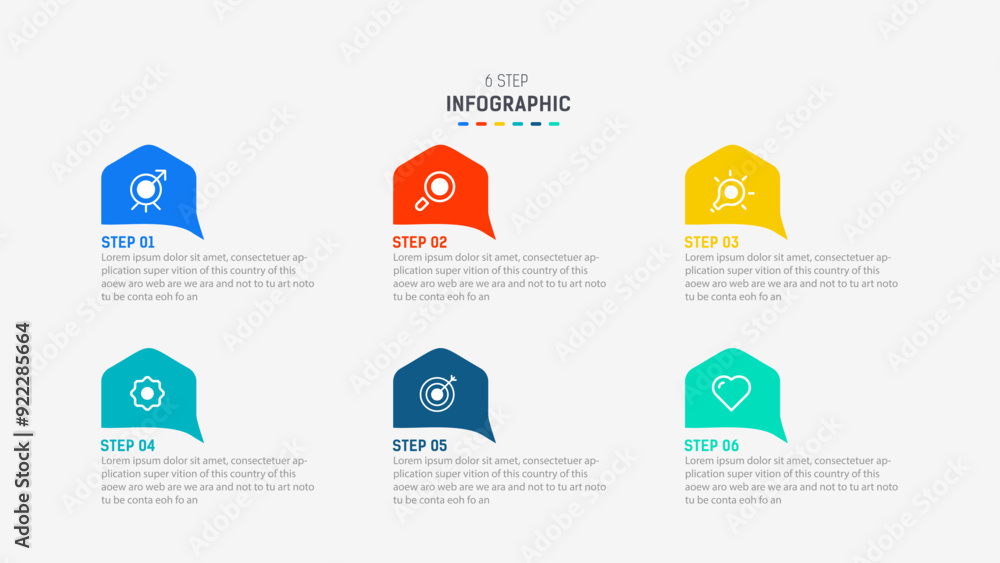 6 STEP
INFOGRAPHIC

STEP 01
Lorem ipsum dolor sit amet, consectetuer application super vition of this country of this aoew aro web are we ara and not to tu art noto tu be conta eoh fo an

STEP 02
Lorem ipsum dolor sit amet, consectetuer application super vition of this country of this aoew aro web are we ara and not to tu art noto tu be conta eoh fo an

STEP 03
Lorem ipsum dolor sit amet, consectetuer application super vition of this country of this aoew aro web are we ara and not to tu art noto tu be conta eoh fo an

STEP 04
Lorem ipsum dolor sit amet, consectetuer application super vition of this country of this aoew aro web are we ara and not to tu art noto tu be conta eoh fo an

STEP 05
Lorem ipsum dolor sit amet, consectetuer application super vition of this country of this aoew aro web are we ara and not to tu art noto tu be conta eoh fo an

STEP 06
Lorem ipsum dolor sit amet, consectetuer application super vition of this country of this aoew aro web are we ara and not to tu art noto tu be conta eoh fo an

Adobe Stock | #922285664