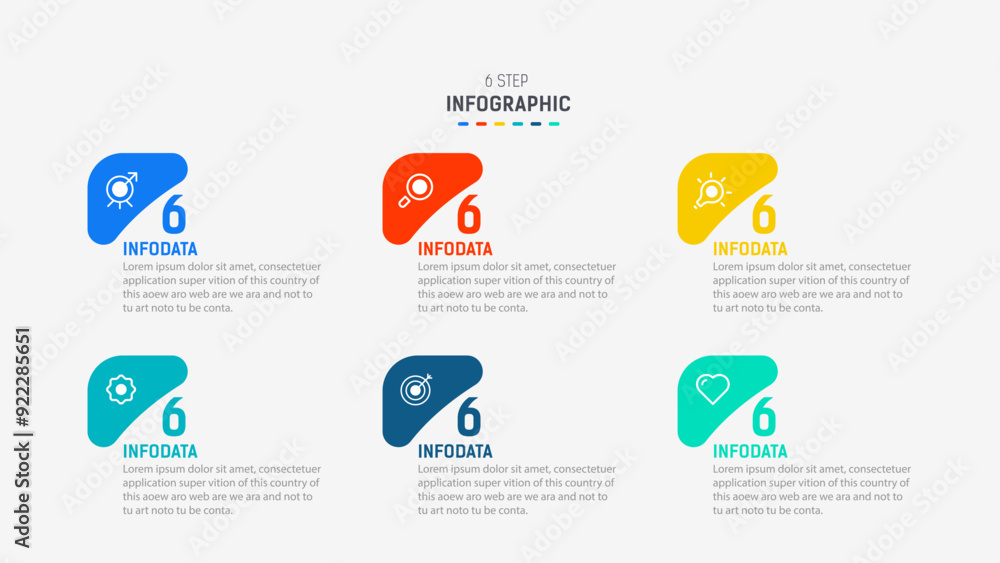 6 STEP
INFOGRAPHIC

6
INFODATA
Lorem ipsum dolor sit amet, consectetuer application super vition of this country of this aoew aro web are we ara and not to tu art noto tu be conta.

6
INFODATA
Lorem ipsum dolor sit amet, consectetuer application super vition of this country of this aoew aro web are we ara and not to tu art noto tu be conta.

6
INFODATA
Lorem ipsum dolor sit amet, consectetuer application super vition of this country of this aoew aro web are we ara and not to tu art noto tu be conta.

6
INFODATA
Lorem ipsum dolor sit amet, consectetuer application super vition of this country of this aoew aro web are we ara and not to tu art noto tu be conta.

6
INFODATA
Lorem ipsum dolor sit amet, consectetuer application super vition of this country of this aoew aro web are we ara and not to tu art noto tu be conta.

6
INFODATA
Lorem ipsum dolor sit amet, consectetuer application super vition of this country of this aoew aro web are we ara and not to tu art noto tu be conta.

Adobe Stock | #922285651