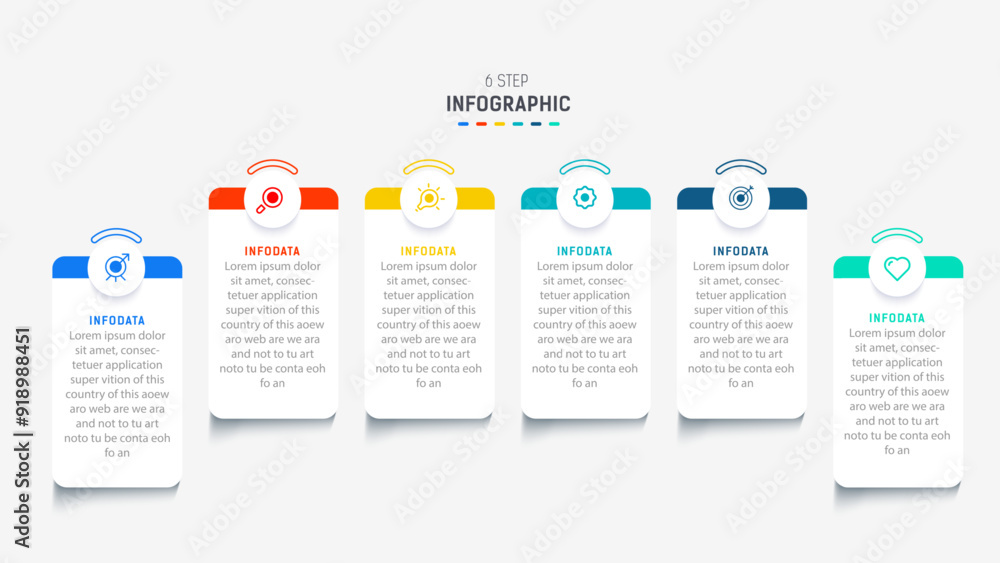 6 STEP
INFOGRAPHIC

INFODATA
Lorem ipsum dolor sit amet, consectetuer application super vition of this country of this aoew aro web are we ara and not to tu art noto tu be conta eoh fo an

INFODATA
Lorem ipsum dolor sit amet, consectetuer application super vition of this country of this aoew aro web are we ara and not to tu art noto tu be conta eoh fo an

INFODATA
Lorem ipsum dolor sit amet, consectetuer application super vition of this country of this aoew aro web are we ara and not to tu art noto tu be conta eoh fo an

INFODATA
Lorem ipsum dolor sit amet, consectetuer application super vition of this country of this aoew aro web are we ara and not to tu art noto tu be conta eoh fo an

INFODATA
Lorem ipsum dolor sit amet, consectetuer application super vition of this country of this aoew aro web are we ara and not to tu art noto tu be conta eoh fo an

INFODATA
Lorem ipsum dolor sit amet, consectetuer application super vition of this country of this aoew aro web are we ara and not to tu art noto tu be conta eoh fo an

Adobe Stock | #918988451