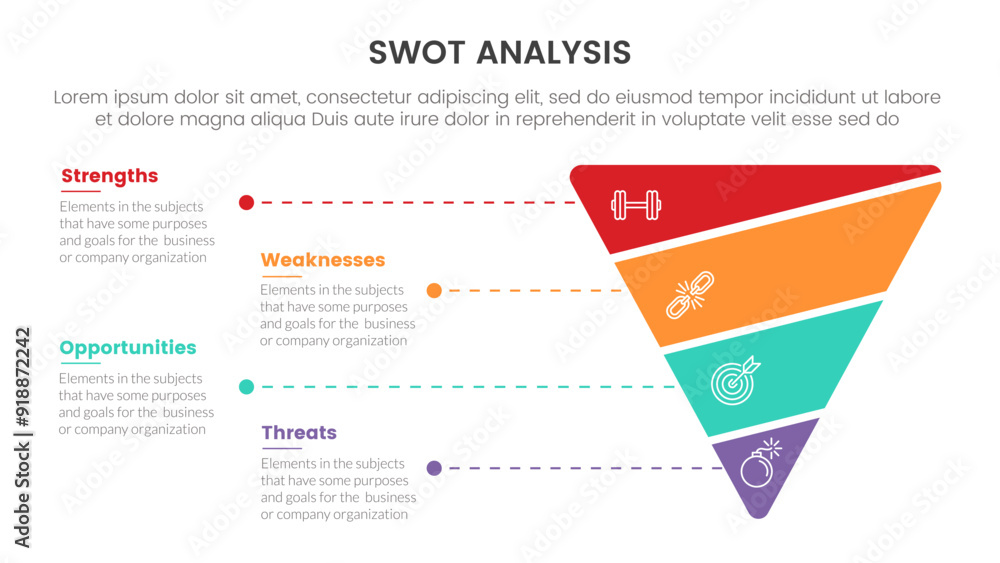 SWOT ANALYSIS

Lorem ipsum dolor sit amet, consectetur adipiscing elit, sed do eiusmod tempor incididunt ut labore et dolore magna aliqua Duis aute irure dolor in reprehenderit in voluptate velit esse sed do

Strengths

Elements in the subjects that have some purposes and goals for the business or company organization

Weaknesses

Elements in the subjects that have some purposes and goals for the business or company organization

Opportunities

Elements in the subjects that have some purposes and goals for the business or company organization

Threats

Elements in the subjects that have some purposes and goals for the business or company organization

Adobe Stock | #918872242