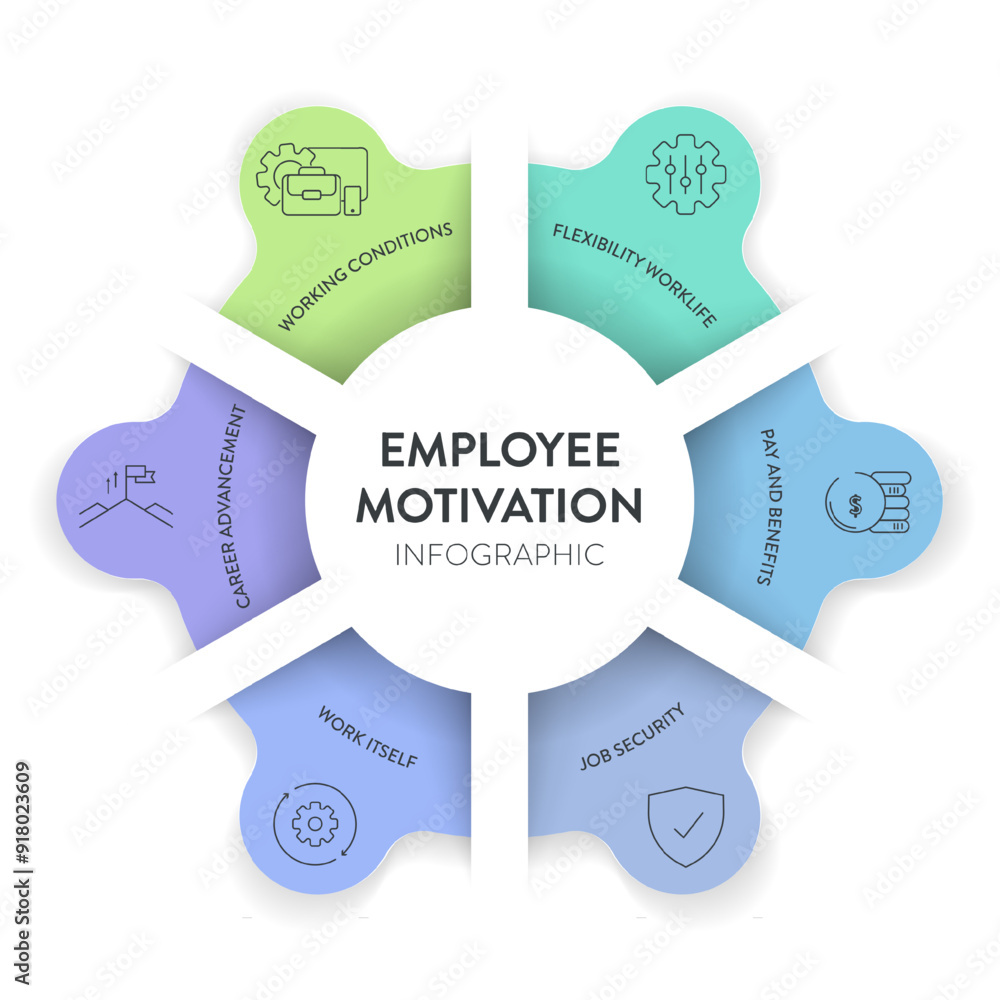 EMPLOYEE MOTIVATION
INFOGRAPHIC

WORKING CONDITIONS

FLEXIBILITY WORKLIFE

PAY AND BENEFITS

JOB SECURITY

WORK ITSELF

CAREER ADVANCEMENT

Adobe Stock | #918023609