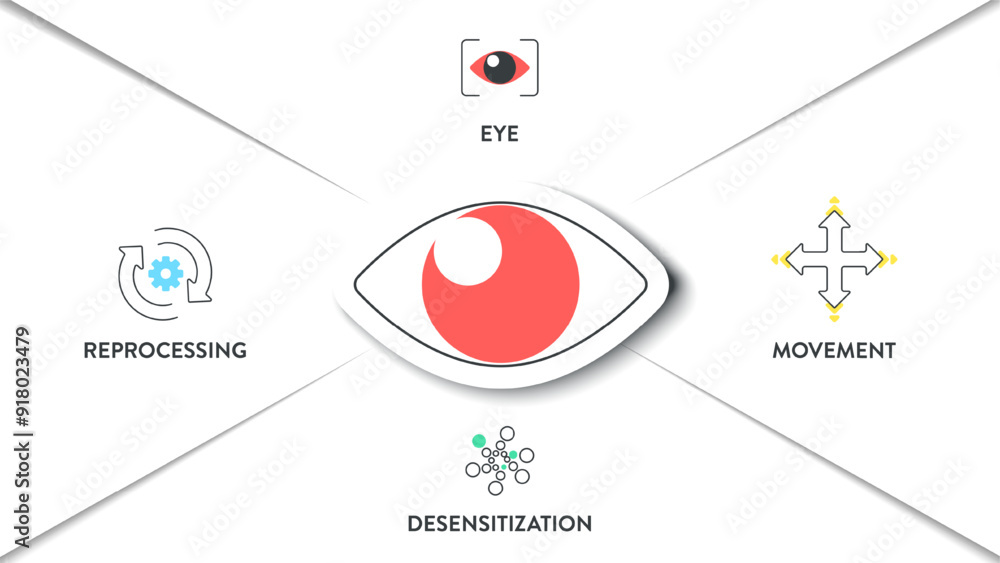 EYE

REPROCESSING

MOVEMENT

DESENSITIZATION

Adobe Stock | #918023479