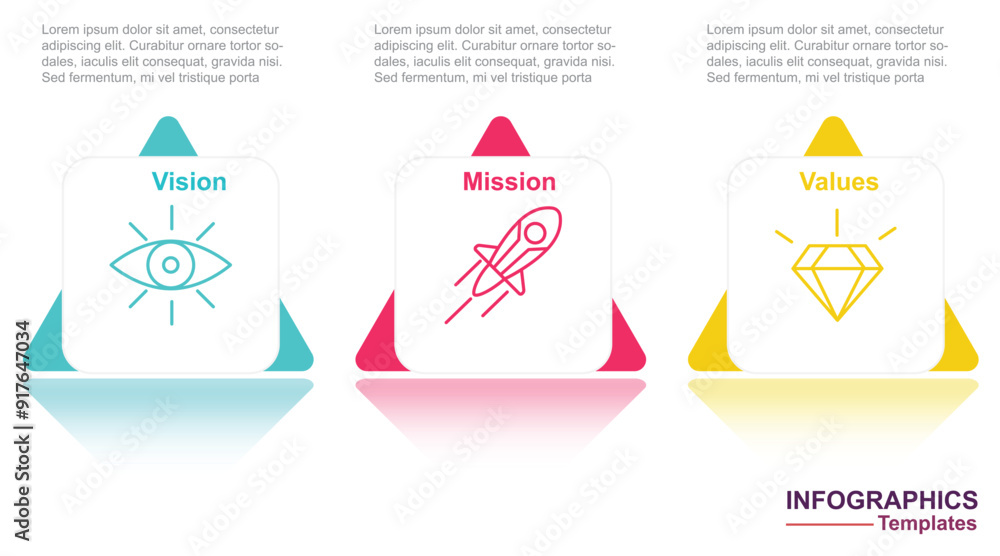 Lorem ipsum dolor sit amet, consectetur adipiscing elit. Curabitur ornare tortor sodales, iaculis elit consequat, gravida nisi. Sed fermentum, mi vel tristique porta

Vision

Lorem ipsum dolor sit amet, consectetur adipiscing elit. Curabitur ornare tortor sodales, iaculis elit consequat, gravida nisi. Sed fermentum, mi vel tristique porta

Mission

Lorem ipsum dolor sit amet, consectetur adipiscing elit. Curabitur ornare tortor sodales, iaculis elit consequat, gravida nisi. Sed fermentum, mi vel tristique porta

Values

INFOGRAPHICS
Templates

Adobe Stock | #917647034