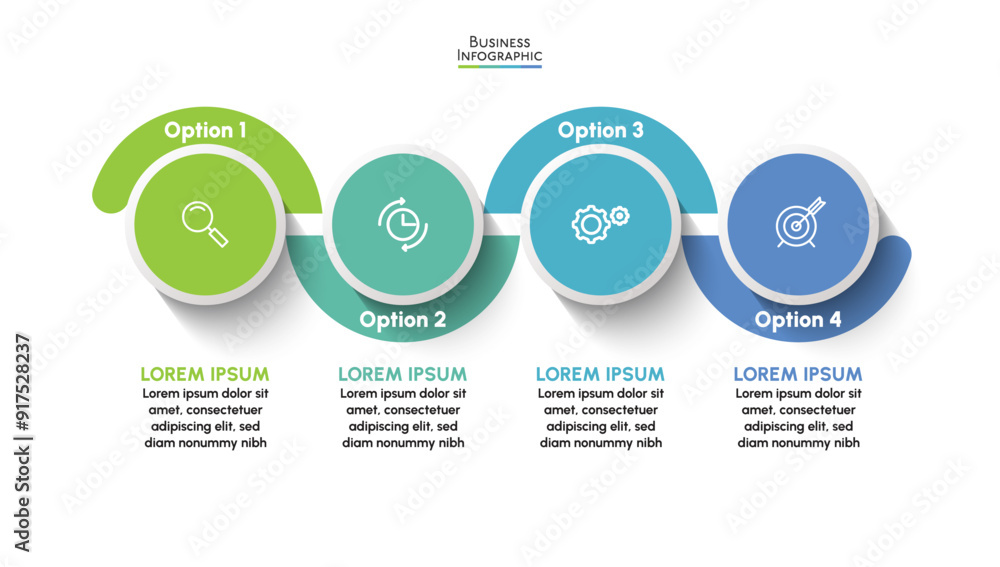 BUSINESS
INFOGRAPHIC

Option 1

Option 2

Option 3

Option 4

LOREM IPSUM
Lorem ipsum dolor sit amet, consectetuer adipiscing elit, sed diam nonummy nibh

LOREM IPSUM
Lorem ipsum dolor sit amet, consectetuer adipiscing elit, sed diam nonummy nibh

LOREM IPSUM
Lorem ipsum dolor sit amet, consectetuer adipiscing elit, sed diam nonummy nibh

LOREM IPSUM
Lorem ipsum dolor sit amet, consectetuer adipiscing elit, sed diam nonummy nibh

Adobe Stock | #917528237