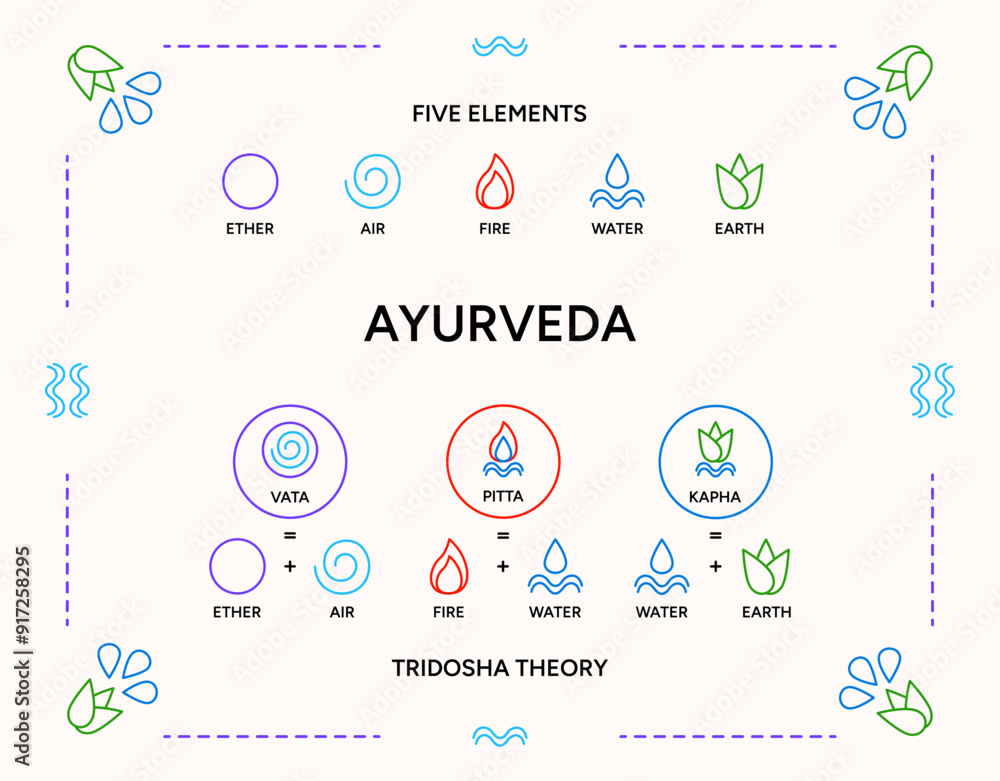 FIVE ELEMENTS

ETHER AIR FIRE WATER EARTH

AYURVEDA

VATA
=
ETHER + AIR

PITTA
=
FIRE + WATER

KAPHA
=
WATER + EARTH

TRIDOSHA THEORY

Adobe Stock | #917258295