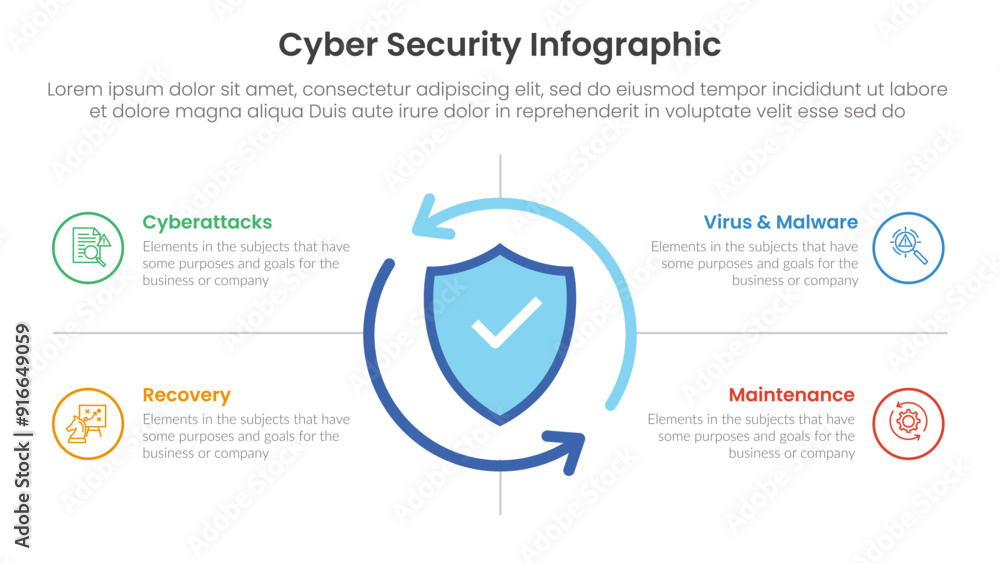 Cyber Security Infographic

Lorem ipsum dolor sit amet, consectetur adipiscing elit, sed do eiusmod tempor incididunt ut labore et dolore magna aliqua Duis aute irure dolor in reprehenderit in voluptate velit esse sed do

Cyberattacks
Elements in the subjects that have some purposes and goals for the business or company

Virus & Malware
Elements in the subjects that have some purposes and goals for the business or company

Recovery
Elements in the subjects that have some purposes and goals for the business or company

Maintenance
Elements in the subjects that have some purposes and goals for the business or company

Adobe Stock | #916649059