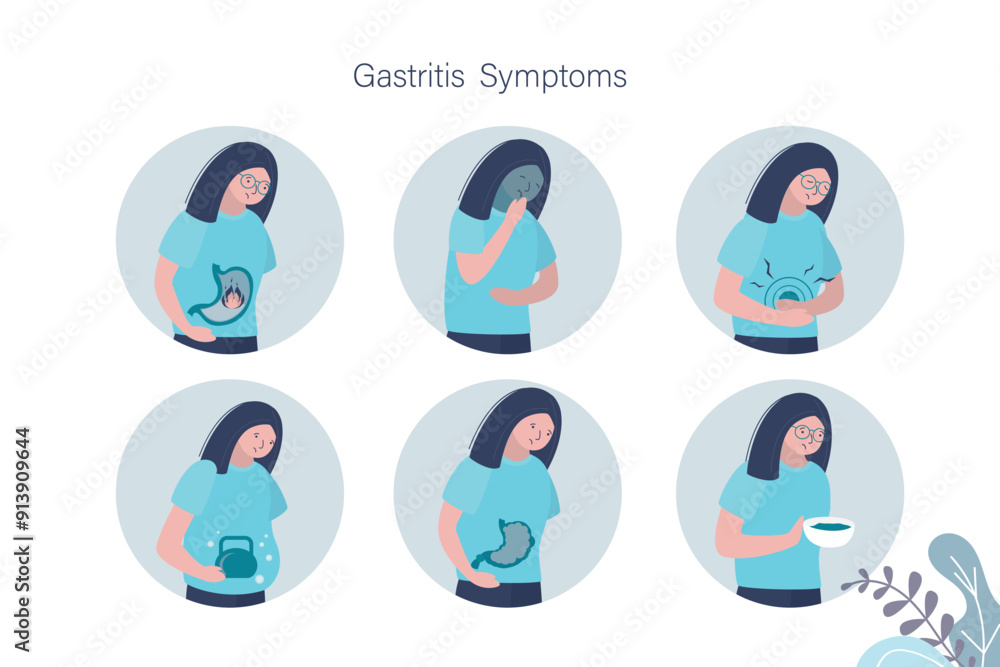 Gastritis Symptoms

Adobe Stock | #913909644