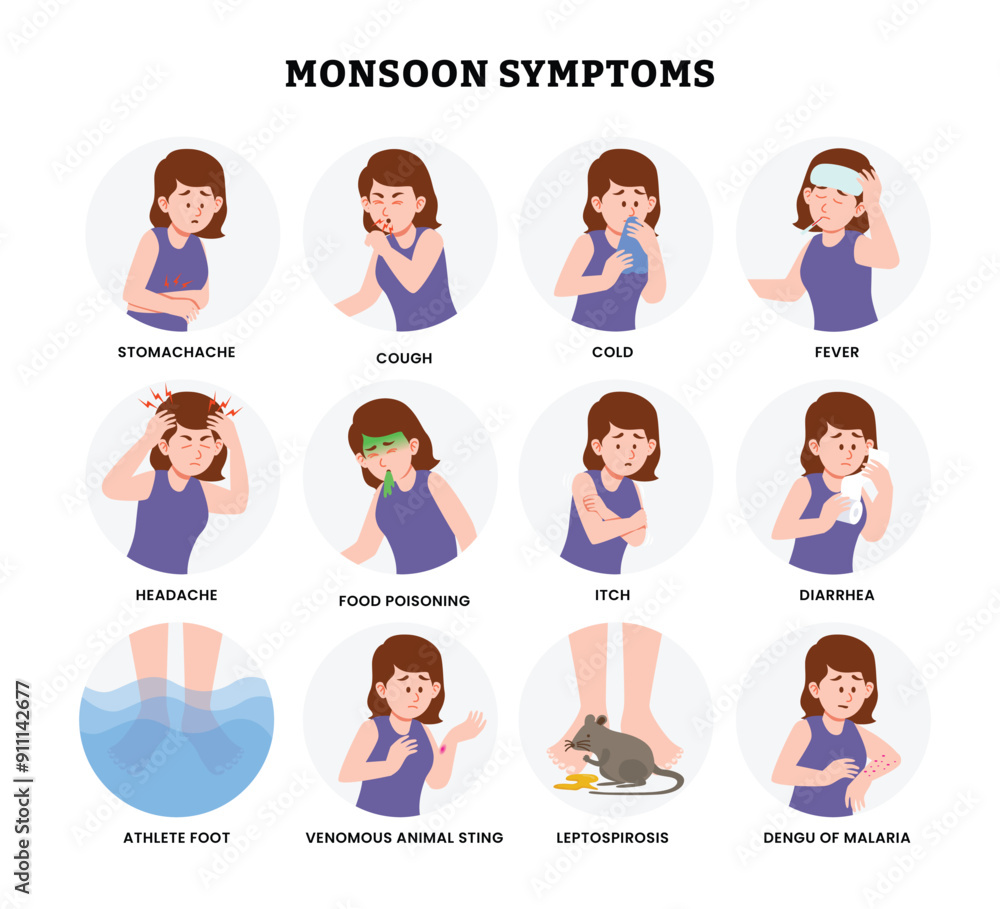 MONSOON SYMPTOMS

STOMACHACHE

COUGH

COLD

FEVER

HEADACHE

FOOD POISONING

ITCH

DIARRHEA

ATHLETE FOOT

VENOMOUS ANIMAL STING

LEPTOSPIROSIS

DENGU OF MALARIA

Adobe Stock | #911142677