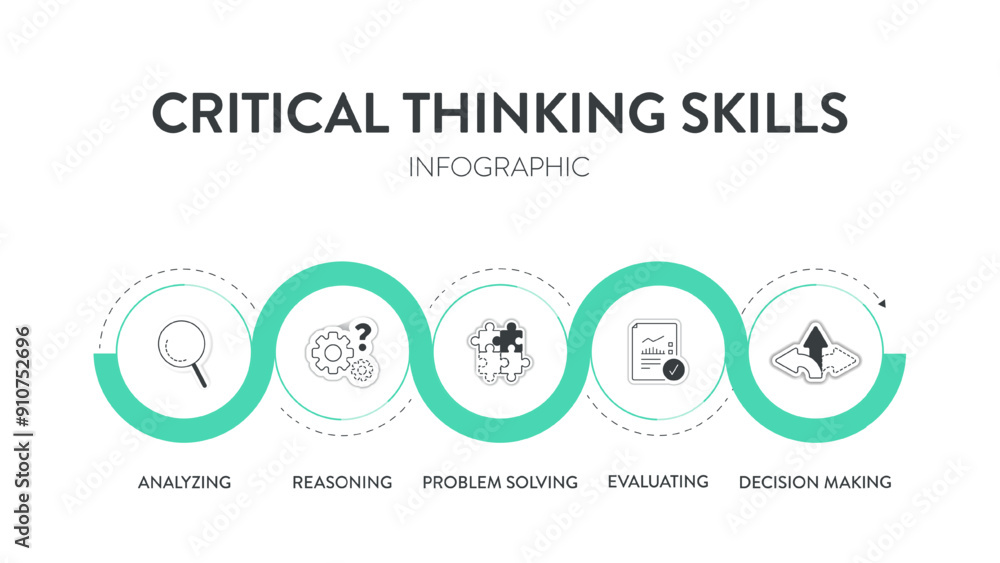 CRITICAL THINKING SKILLS
INFOGRAPHIC

ANALYZING
REASONING
PROBLEM SOLVING
EVALUATING
DECISION MAKING

Adobe Stock | #910752696