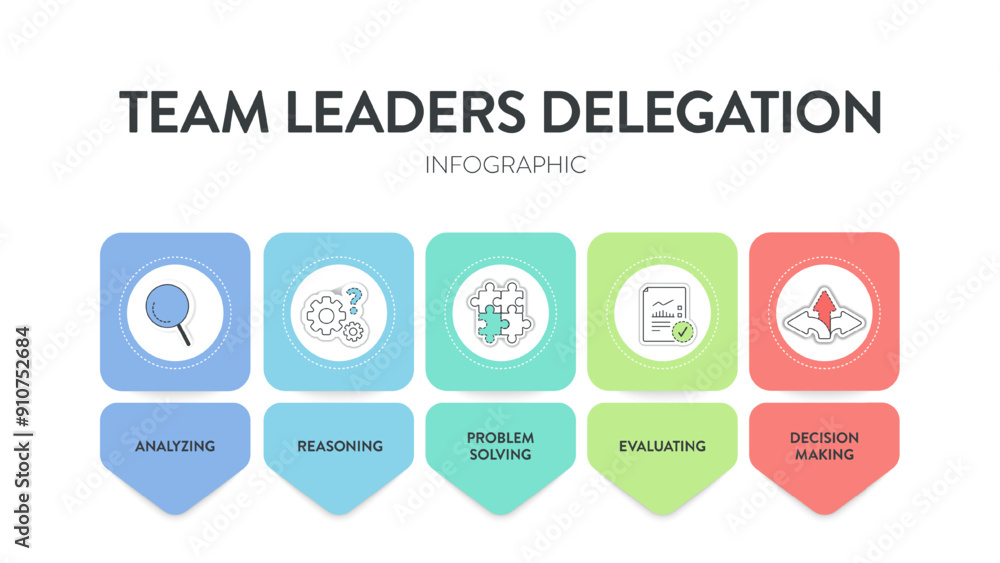 TEAM LEADERS DELEGATION
INFOGRAPHIC

ANALYZING

REASONING

PROBLEM SOLVING

EVALUATING

DECISION MAKING

Adobe Stock | #910752684