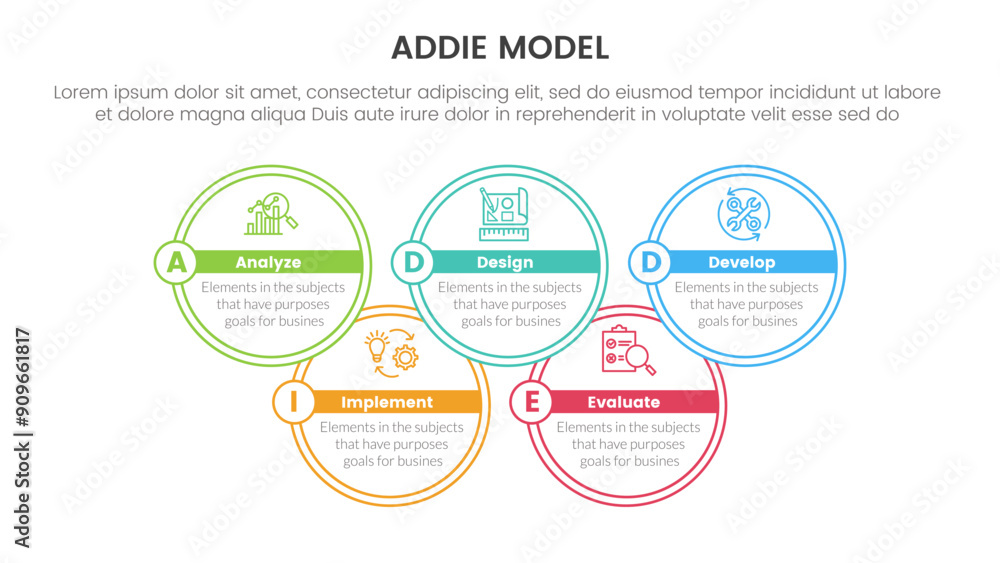 ADDIE MODEL

Lorem ipsum dolor sit amet, consectetur adipiscing elit, sed do eiusmod tempor incididunt ut labore et dolore magna aliqua Duis aute irure dolor in reprehenderit in voluptate velit esse sed do

A Analyze
Elements in the subjects that have purposes goals for busines

D Design
Elements in the subjects that have purposes goals for busines

D Develop
Elements in the subjects that have purposes goals for busines

I Implement
Elements in the subjects that have purposes goals for busines

E Evaluate
Elements in the subjects that have purposes goals for busines

Adobe Stock | #909661817