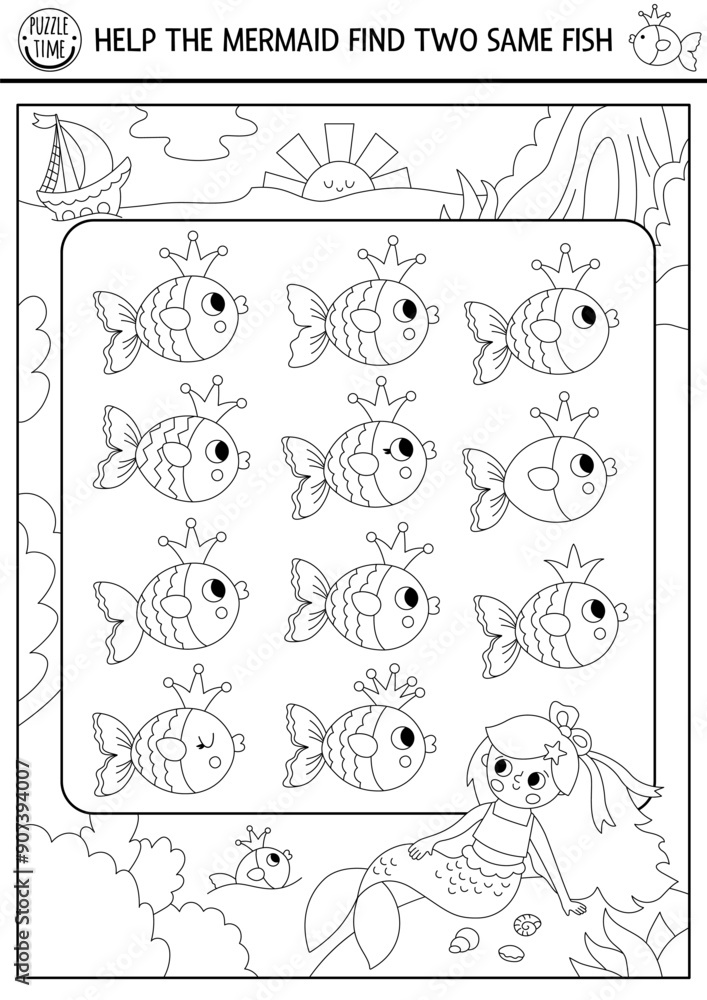 PUZZLE TIME

HELP THE MERMAID FIND TWO SAME FISH

Adobe Stock | #907394007