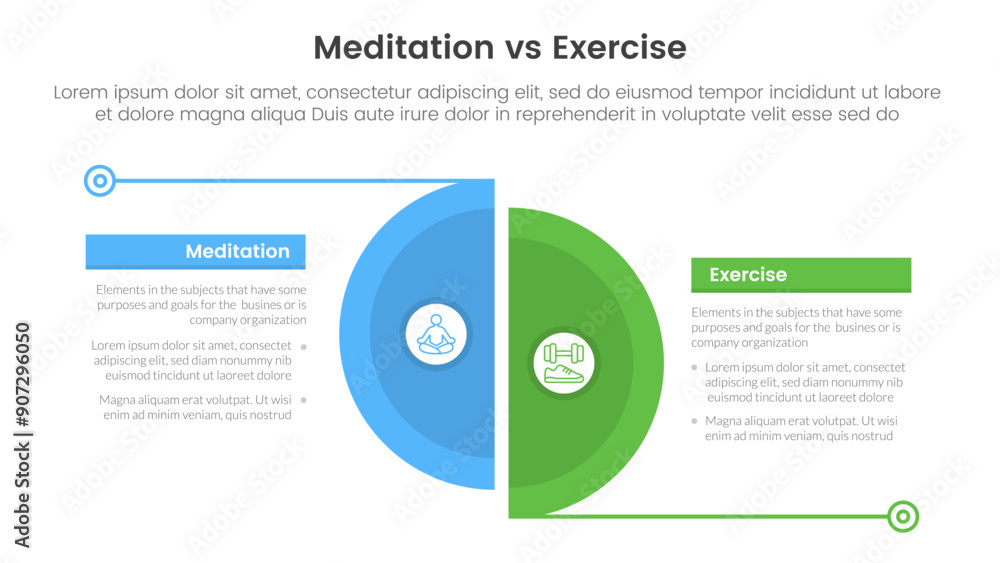 Meditation vs Exercise

Lorem ipsum dolor sit amet, consectetur adipiscing elit, sed do eiusmod tempor incididunt ut labore et dolore magna aliqua Duis aute irure dolor in reprehenderit in voluptate velit esse sed do

Meditation

Elements in the subjects that have some purposes and goals for the busines or is company organization

Lorem ipsum dolor sit amet, consectet adipiscing elit, sed diam nonummy nib euismod tincidunt ut laoreet dolore

Magna aliquam erat volutpat. Ut wisi enim ad minim veniam, quis nostrud

Exercise

Elements in the subjects that have some purposes and goals for the busines or is company organization

Lorem ipsum dolor sit amet, consectet adipiscing elit, sed diam nonummy nib euismod tincidunt ut laoreet dolore

Magna aliquam erat volutpat. Ut wisi enim ad minim veniam, quis nostrud

Adobe Stock | #907296050