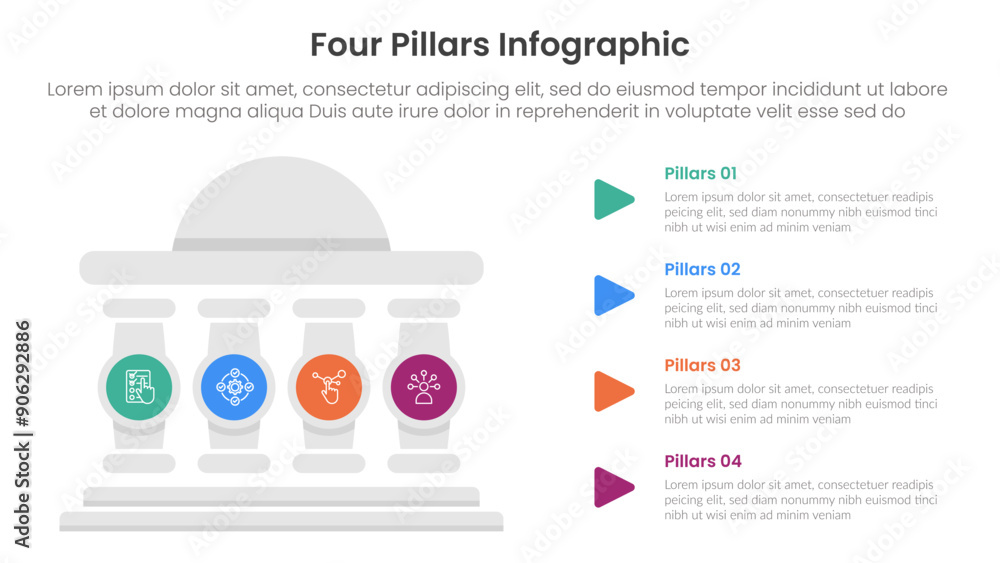 Four Pillars Infographic

Lorem ipsum dolor sit amet, consectetur adipiscing elit, sed do eiusmod tempor incididunt ut labore et dolore magna aliqua Duis aute irure dolor in reprehenderit in voluptate velit esse sed do

Pillars 01

Lorem ipsum dolor sit amet, consectetuer readipis peicing elit, sed diam nonummy nibh euismod tinci nibh ut wisi enim ad minim veniam

Pillars 02

Lorem ipsum dolor sit amet, consectetuer readipis peicing elit, sed diam nonummy nibh euismod tinci nibh ut wisi enim ad minim veniam

Pillars 03

Lorem ipsum dolor sit amet, consectetuer readipis peicing elit, sed diam nonummy nibh euismod tinci nibh ut wisi enim ad minim veniam

Pillars 04

Lorem ipsum dolor sit amet, consectetuer readipis peicing elit, sed diam nonummy nibh euismod tinci nibh ut wisi enim ad minim veniam

Adobe Stock | #906292886