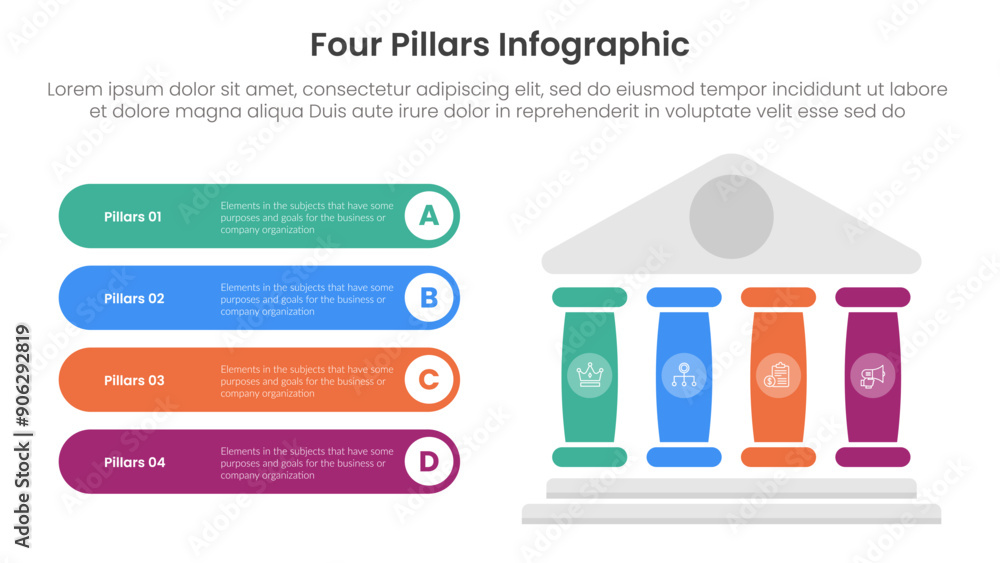 Four Pillars Infographic

Lorem ipsum dolor sit amet, consectetur adipiscing elit, sed do eiusmod tempor incididunt ut labore et dolore magna aliqua Duis aute irure dolor in reprehenderit in voluptate velit esse sed do

Pillars 01 Elements in the subjects that have some purposes and goals for the business or company organization A

Pillars 02 Elements in the subjects that have some purposes and goals for the business or company organization B

Pillars 03 Elements in the subjects that have some purposes and goals for the business or company organization C

Pillars 04 Elements in the subjects that have some purposes and goals for the business or company organization D

Adobe Stock | #906292819