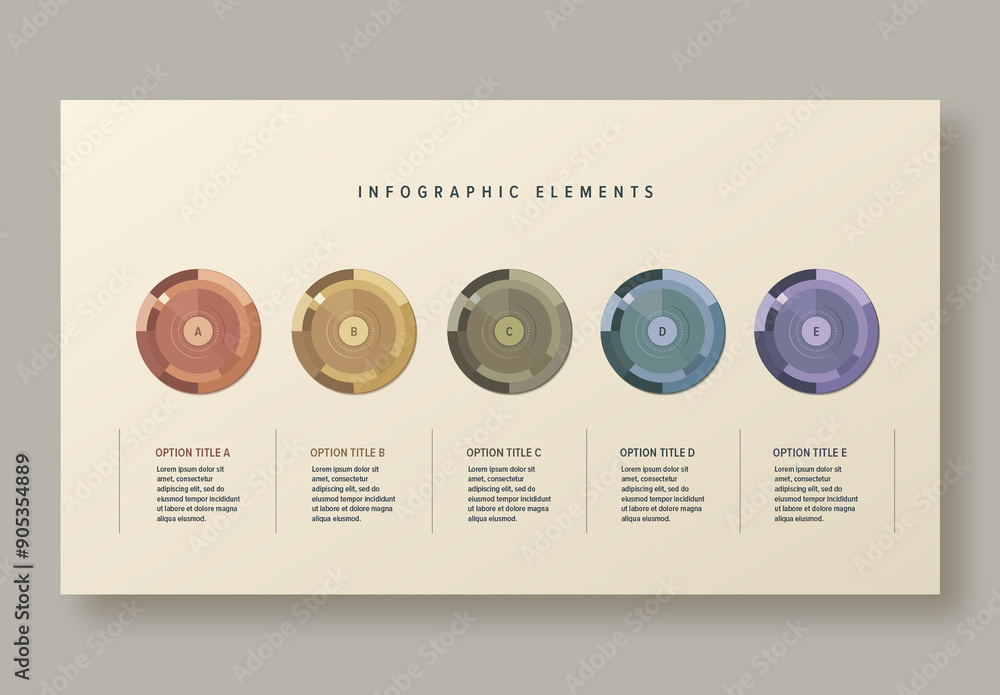 INFOGRAPHIC ELEMENTS

A

B

C

D

E

OPTION TITLE A

Lorem ipsum dolor sit amet, consectetur adipiscing elit, sed do eiusmod tempor incididunt ut labore et dolore magna aliqua eiusmod.

OPTION TITLE B

Lorem ipsum dolor sit amet, consectetur adipiscing elit, sed do eiusmod tempor incididunt ut labore et dolore magna aliqua eiusmod.

OPTION TITLE C

Lorem ipsum dolor sit amet, consectetur adipiscing elit, sed do eiusmod tempor incididunt ut labore et dolore magna aliqua eiusmod.

OPTION TITLE D

Lorem ipsum dolor sit amet, consectetur adipiscing elit, sed do eiusmod tempor incididunt ut labore et dolore magna aliqua eiusmod.

OPTION TITLE E

Lorem ipsum dolor sit amet, consectetur adipiscing elit, sed do eiusmod tempor incididunt ut labore et dolore magna aliqua eiusmod.

Adobe Stock | #905354889