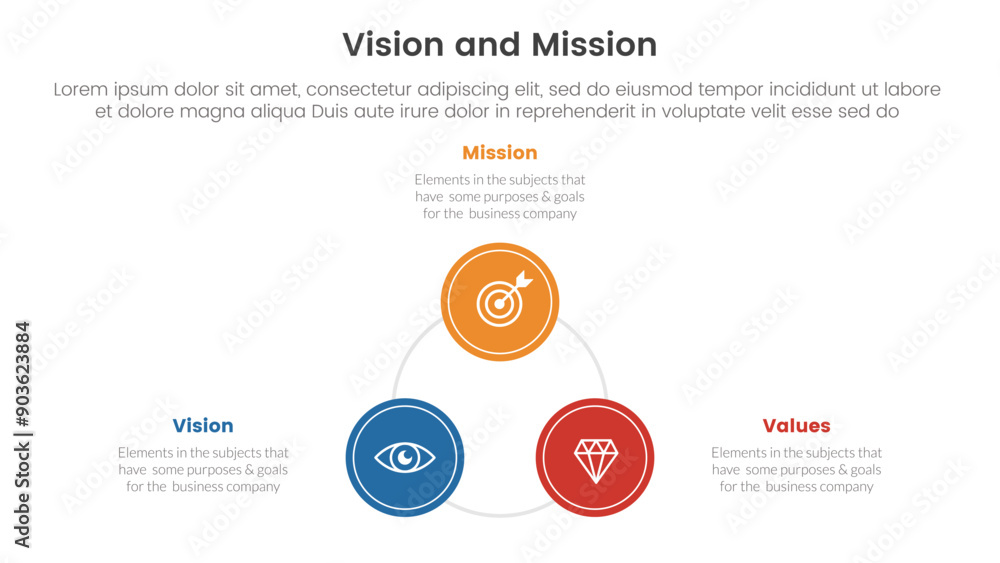 Vision and Mission

Lorem ipsum dolor sit amet, consectetur adipiscing elit, sed do eiusmod tempor incididunt ut labore et dolore magna aliqua Duis aute irure dolor in reprehenderit in voluptate velit esse sed do

Mission

Elements in the subjects that have some purposes & goals for the business company

Vision

Elements in the subjects that have some purposes & goals for the business company

Values

Elements in the subjects that have some purposes & goals for the business company

Adobe Stock | #903623884